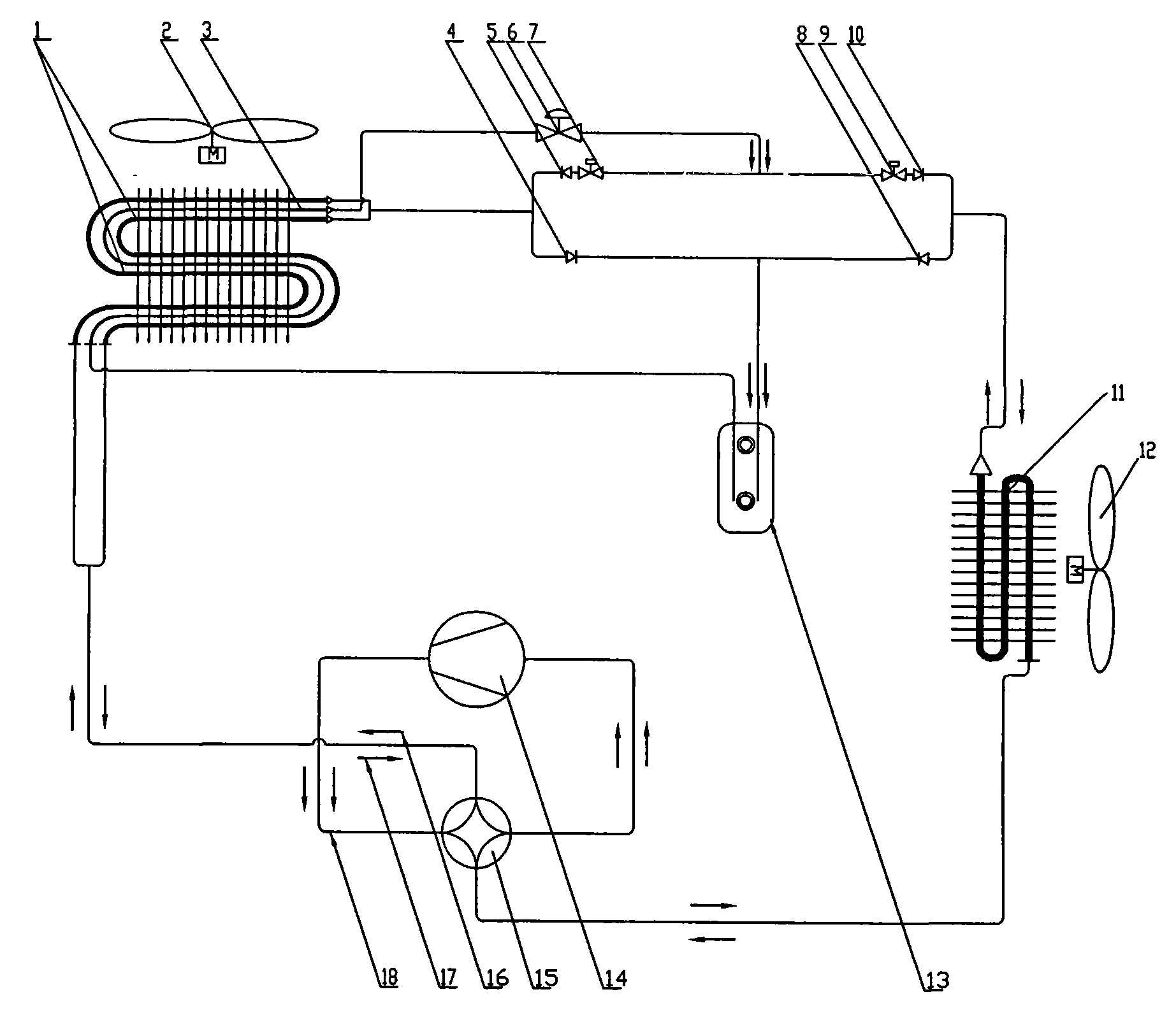 1 2 3 4 5 6 7 8 9 10

M

11

12

M

18 17 16 15 14 13