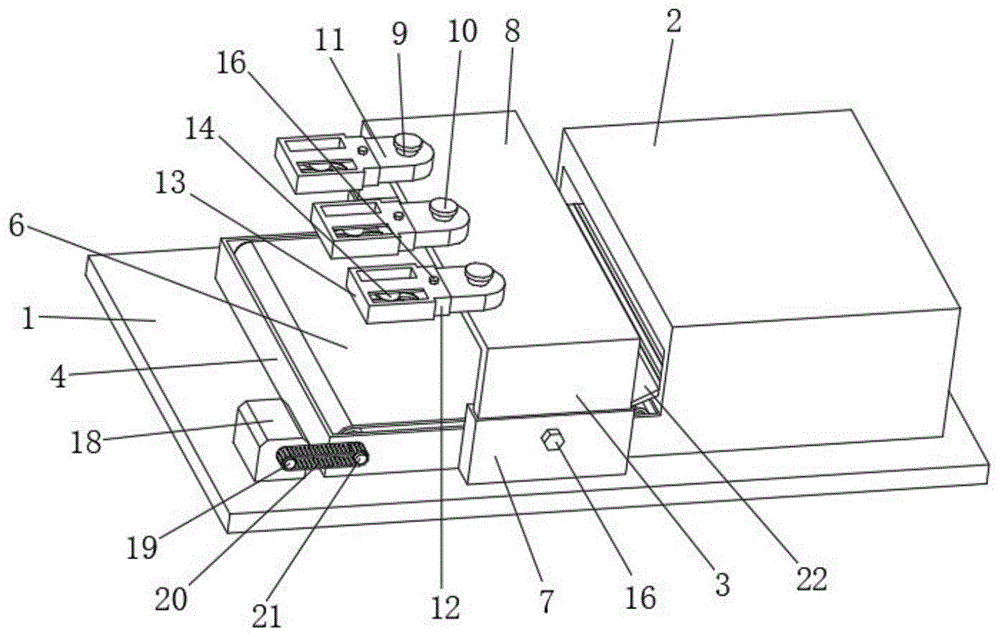 11
9
10
8
2
16
14
13
6
1
4
18
19
20
21
12
7
16
3
22