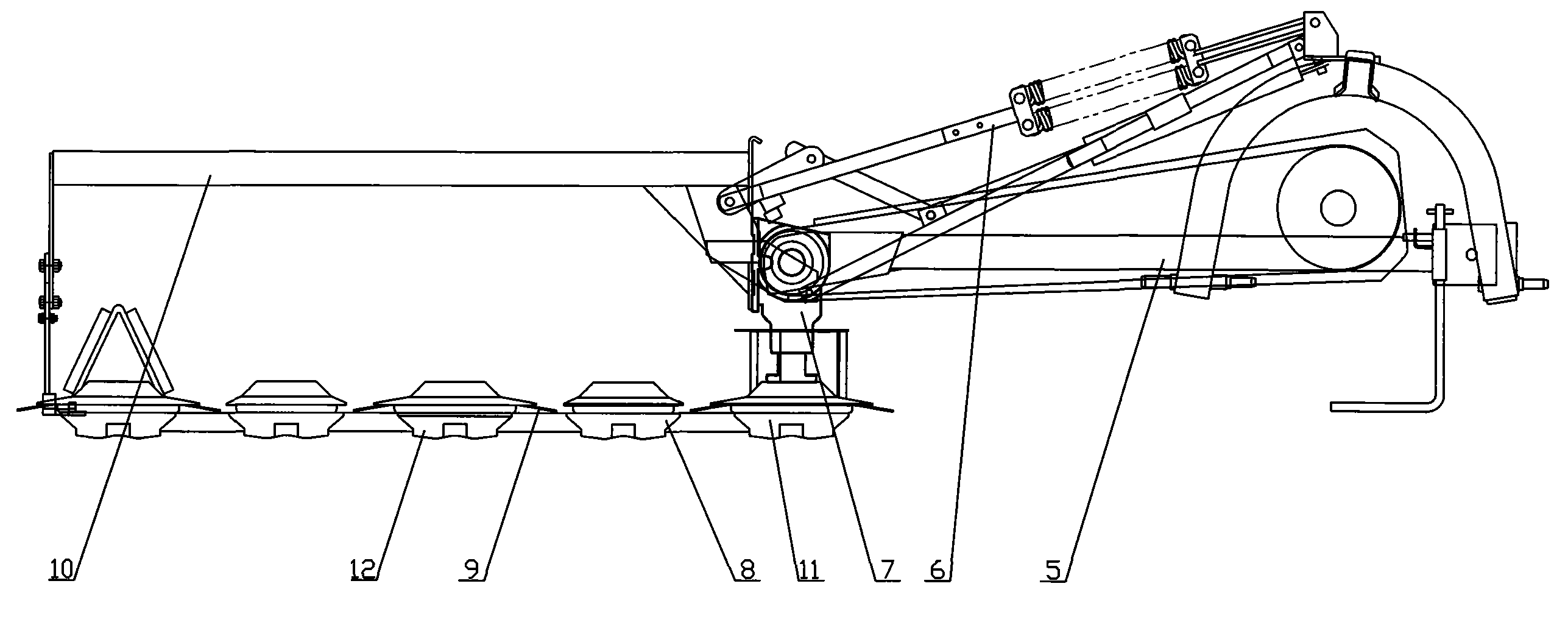 10 12 9 8 11 7 6 5