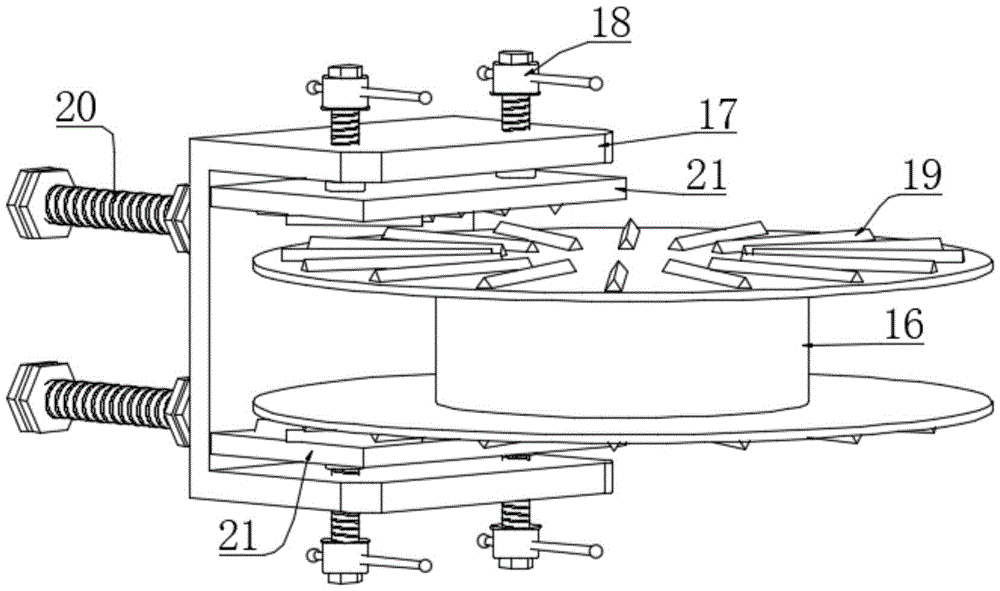 18
20
17
21
19
16
21