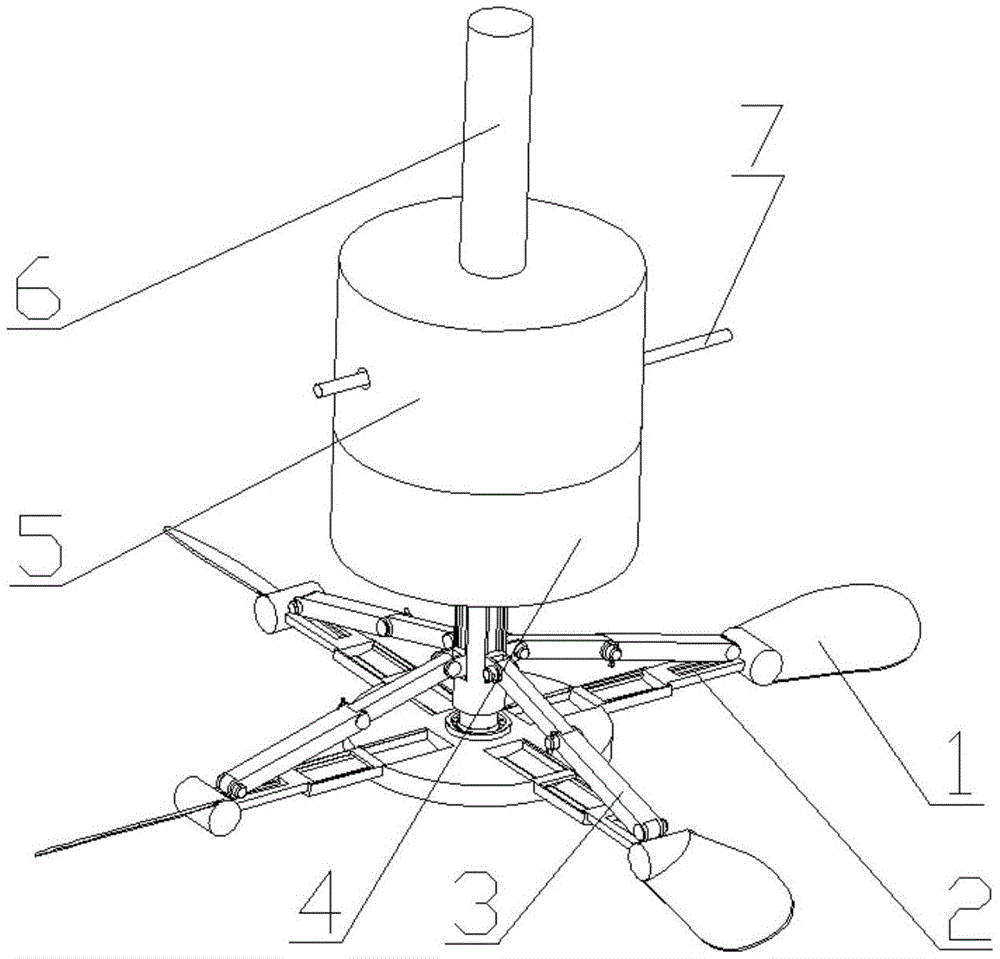 6
7
5
1
4
3
2