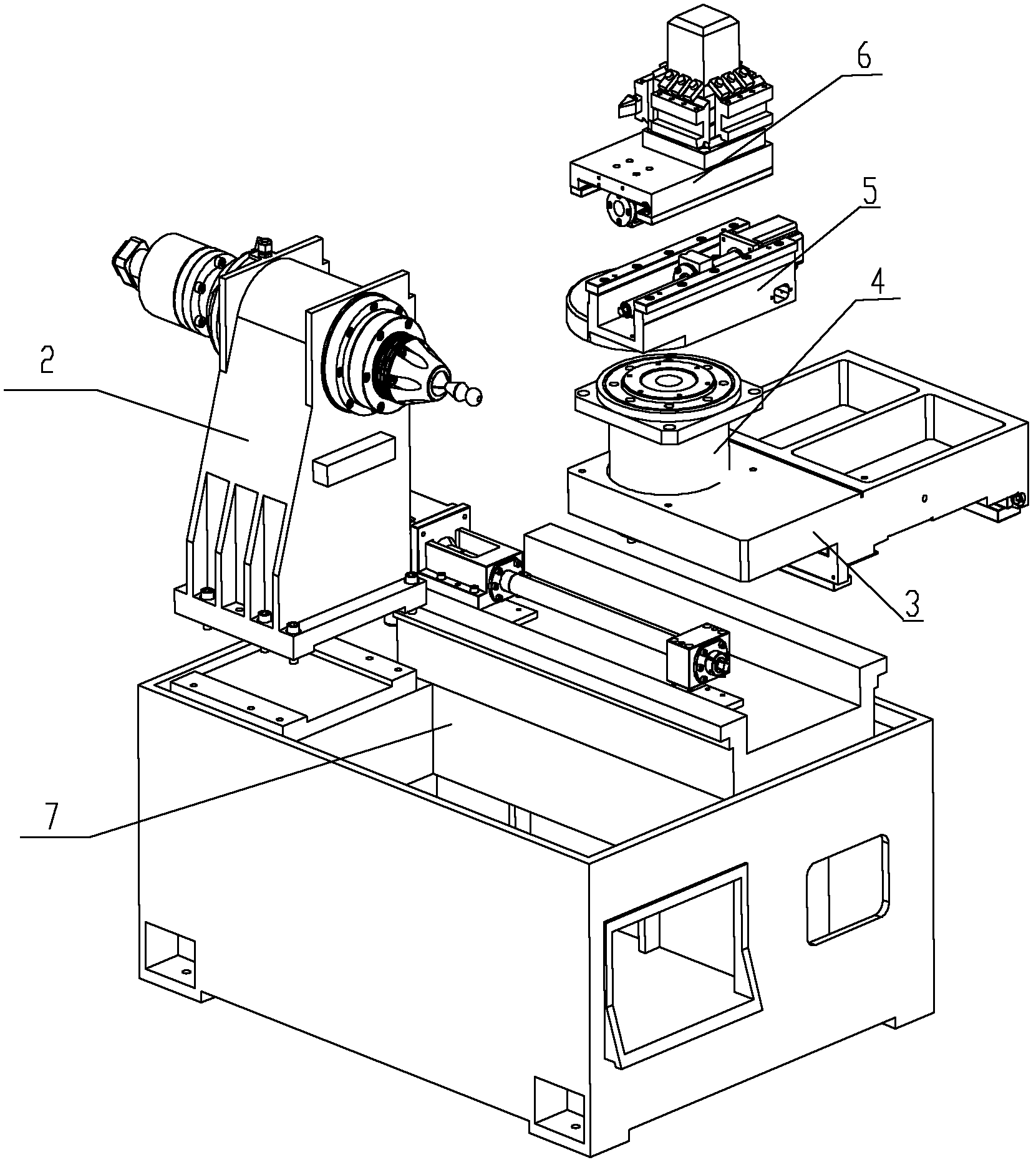 6
5
4
2
3
7