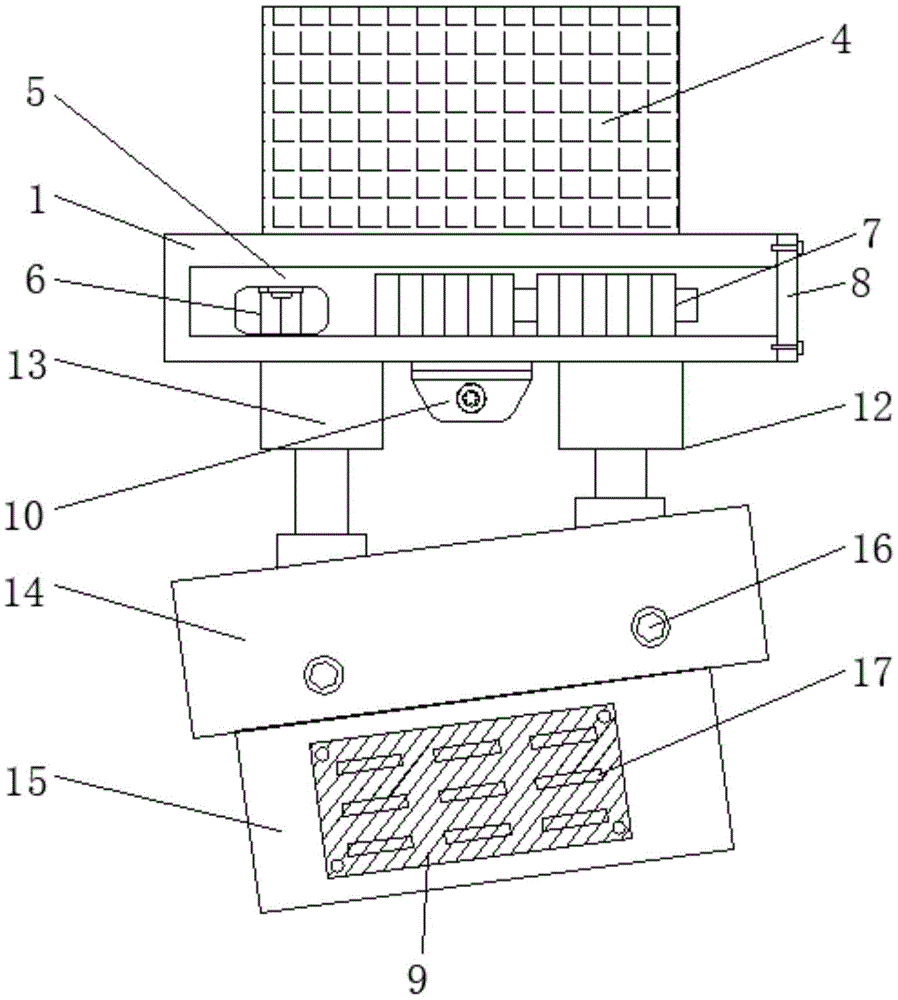 4
5
1
7
6
8
13
12
10
16
14
17
15
9