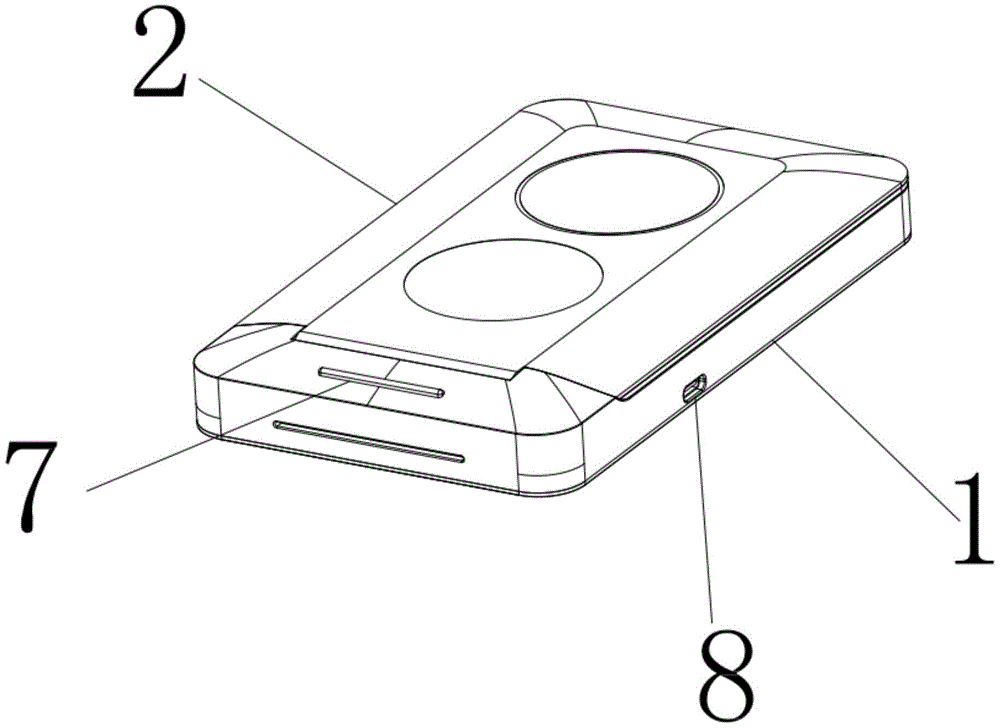 2
7
1
8