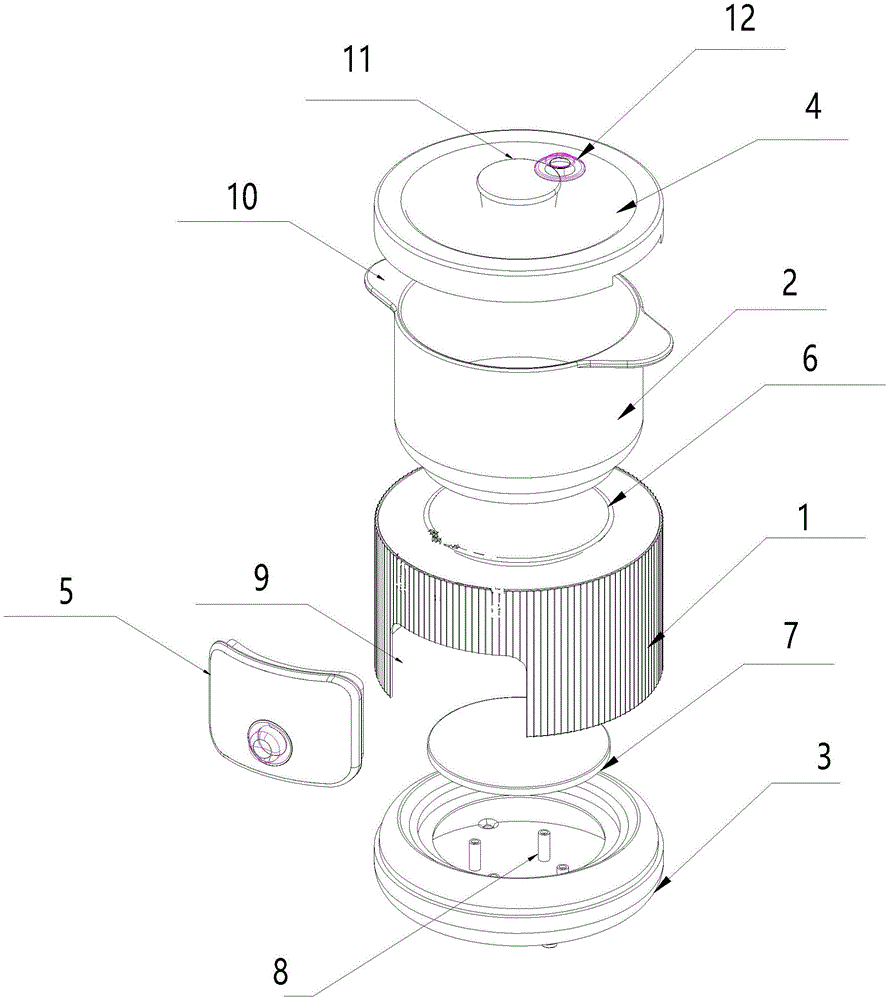 12
11
4
10
2
6
1
5
9
7
3
8