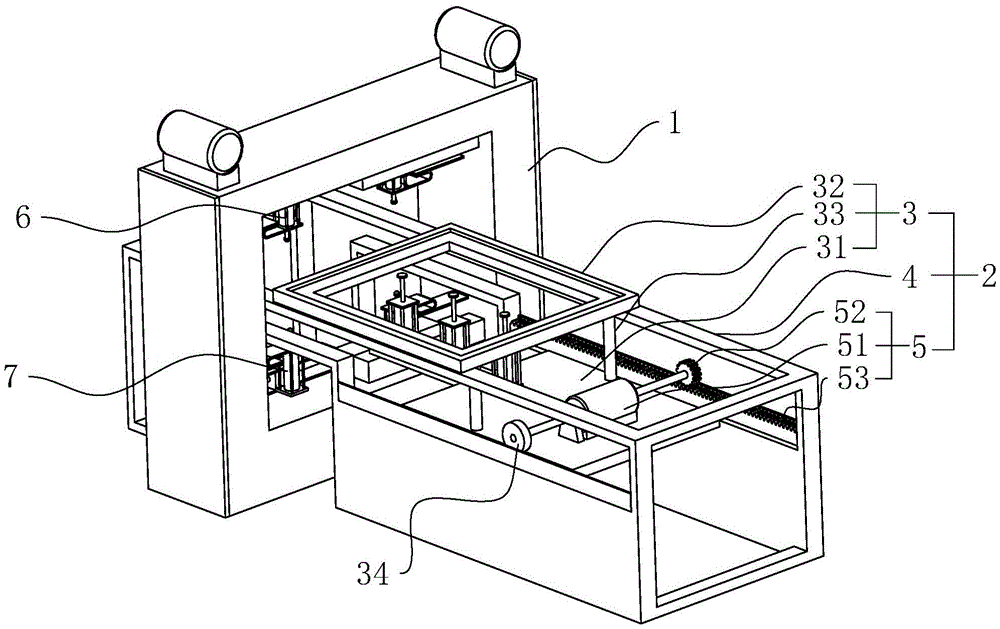 1
6
32
33
3
31
4
2
52
51
5
53
7
34