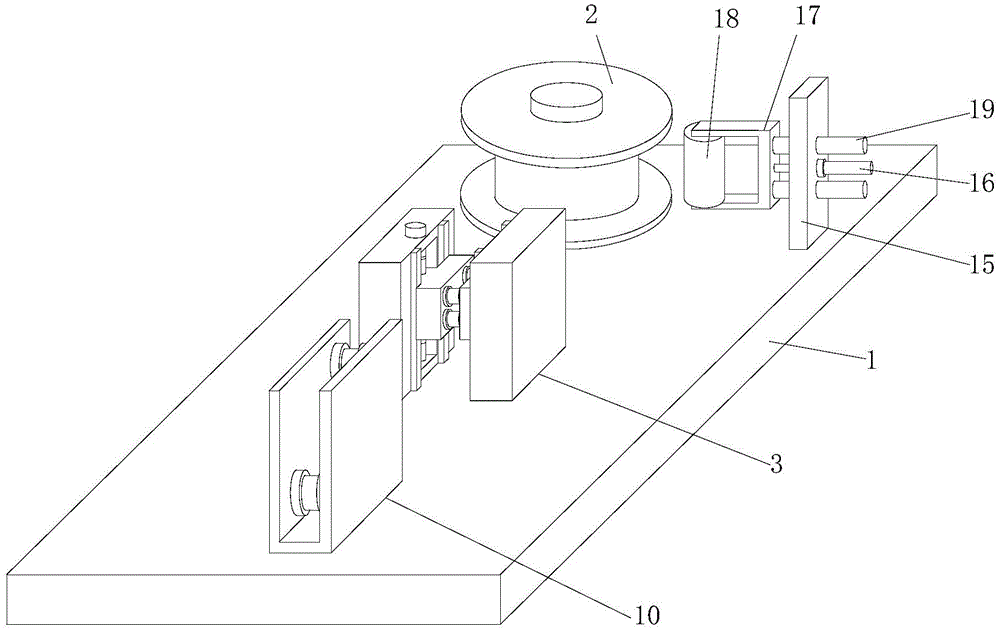 2
18
17
19
16
15
1
3
10