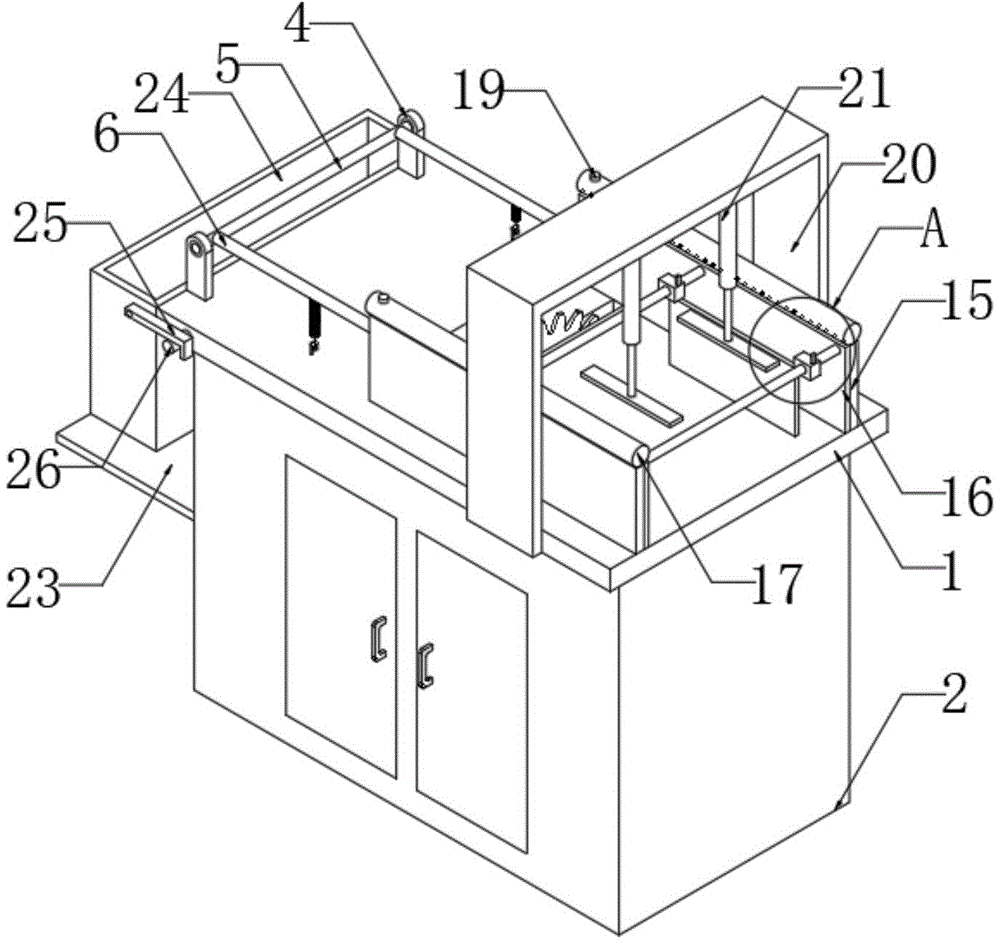 4
5
24
6
19
21
20
A
25
15
26
16
23
17
1
2