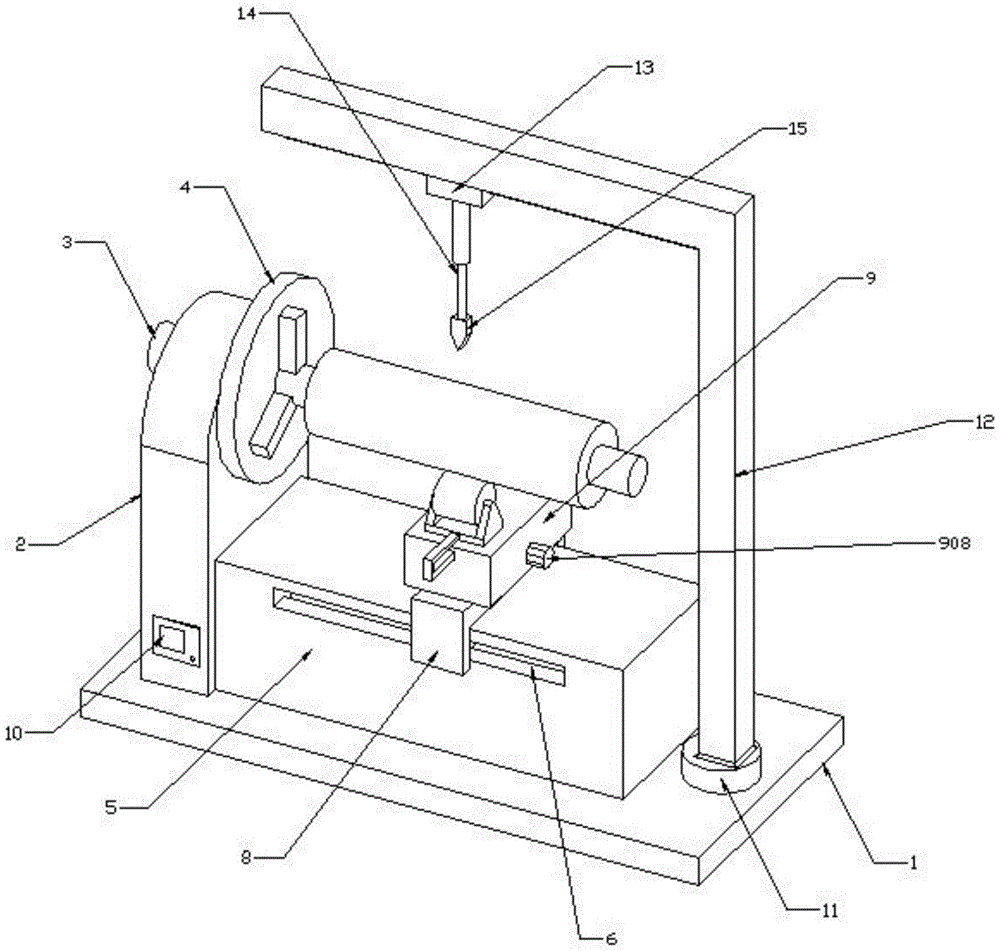 14
13
15
4
3
9
12
2
908
10
5
8
6
11
1