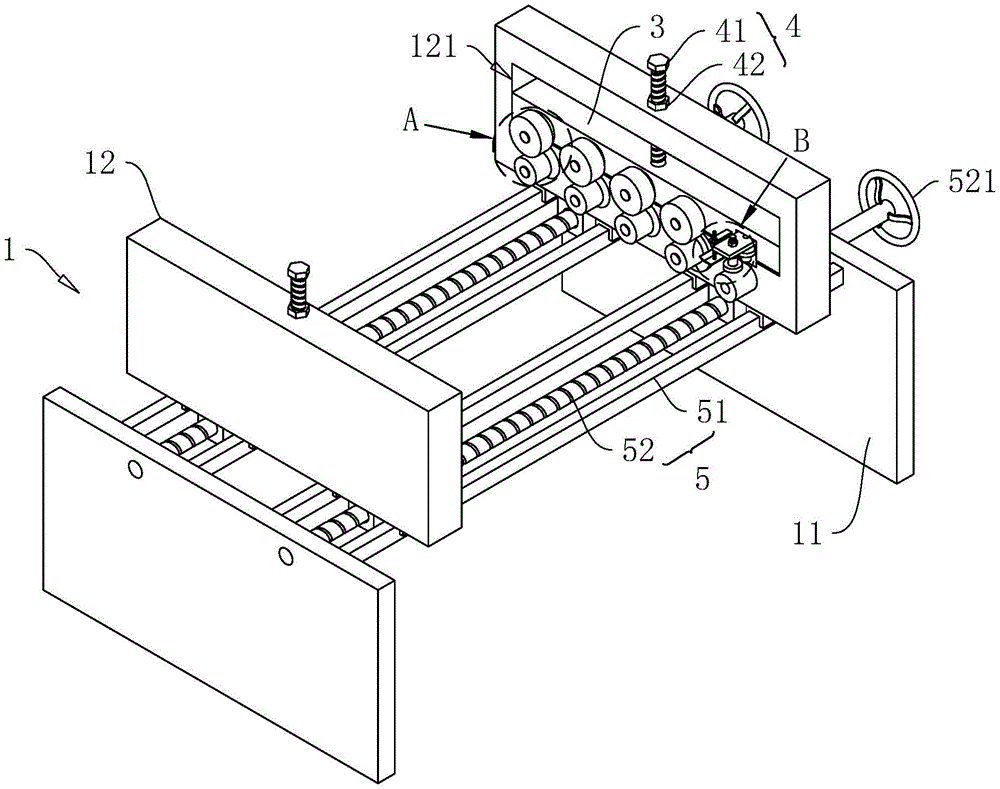 121
3
41
4
42
A
B
12
521
1
51
52
5
11