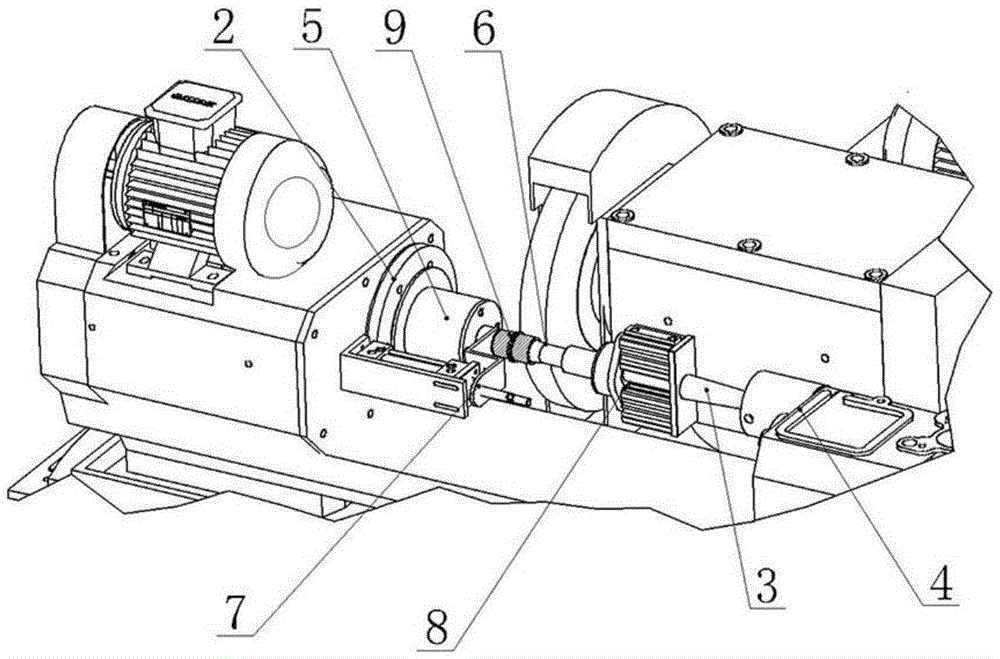 2
5
9
6
7
8
3
4