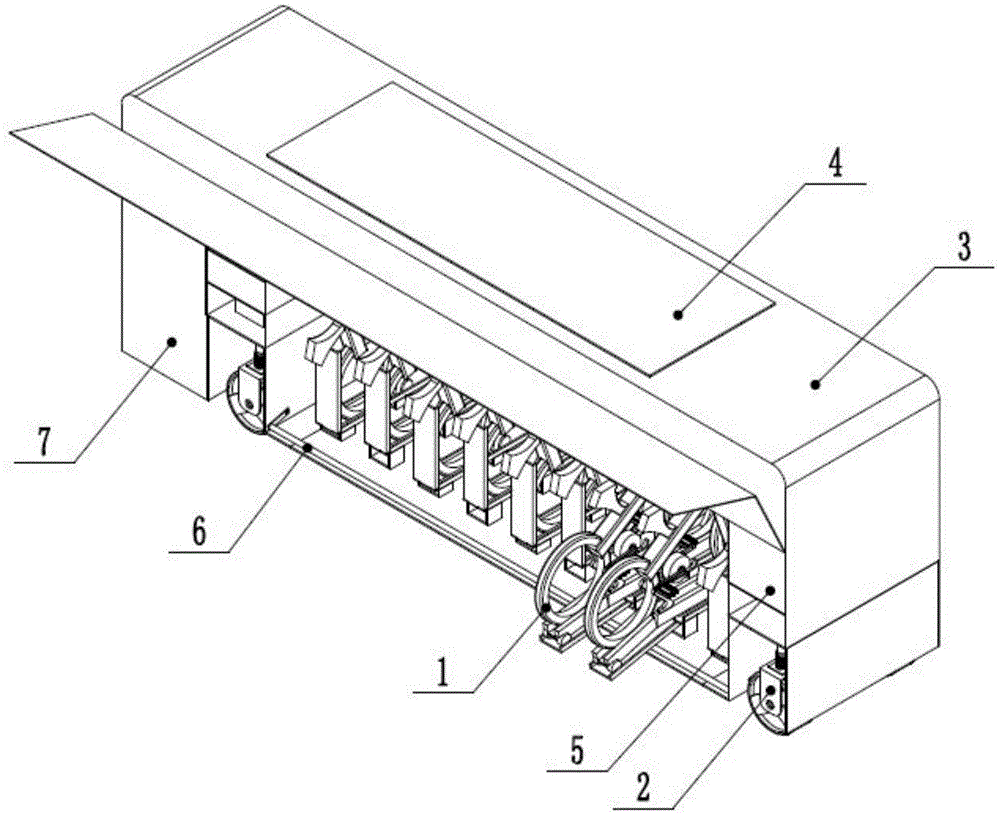 4
3
7
6
1
5
2