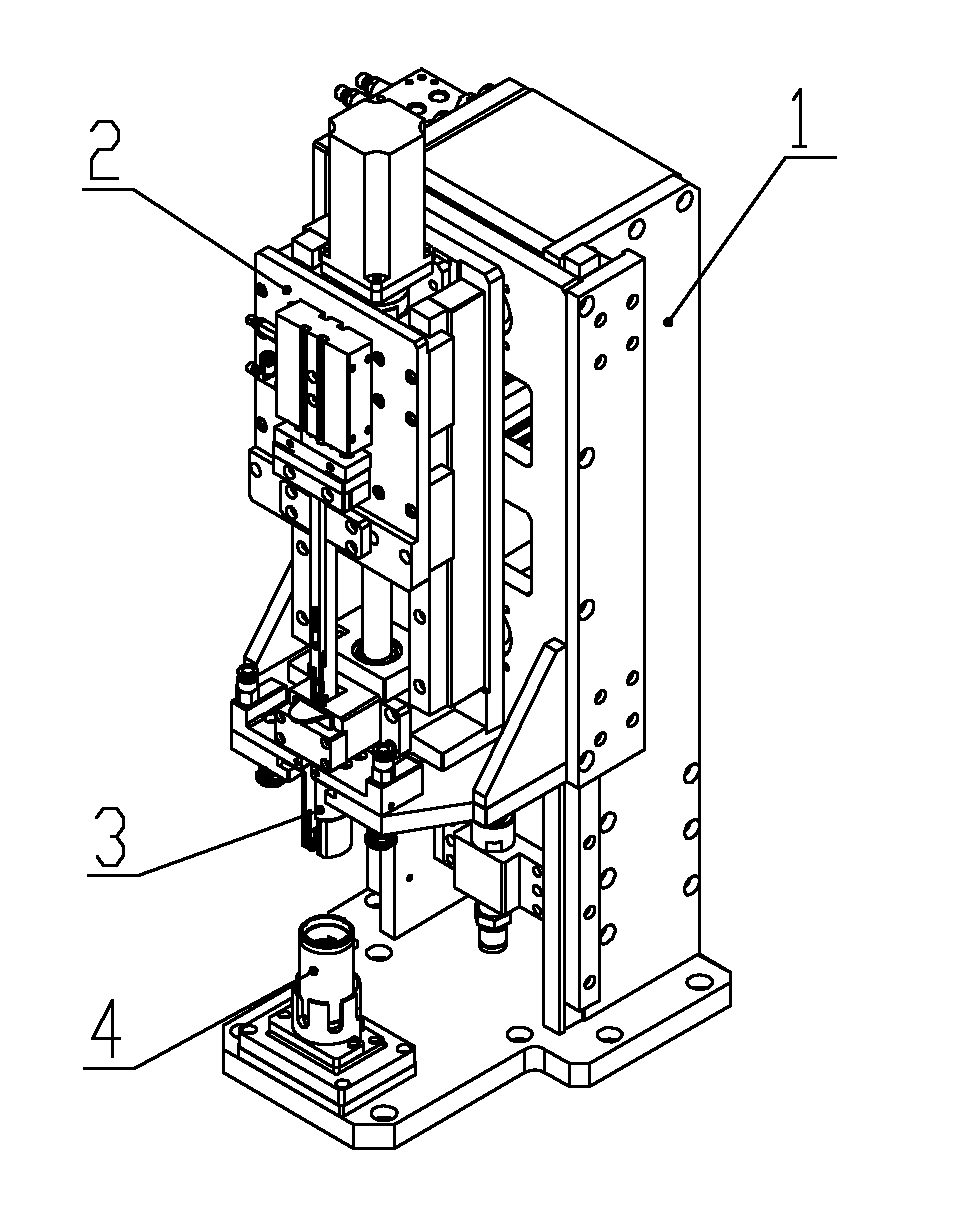 2

1

3

4