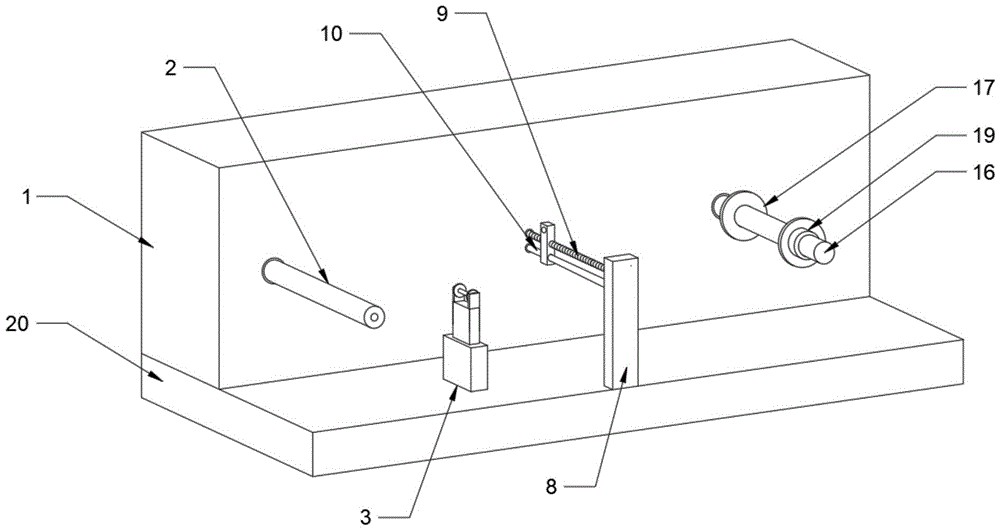 9
10
2
17
19
16
1
20
3
8