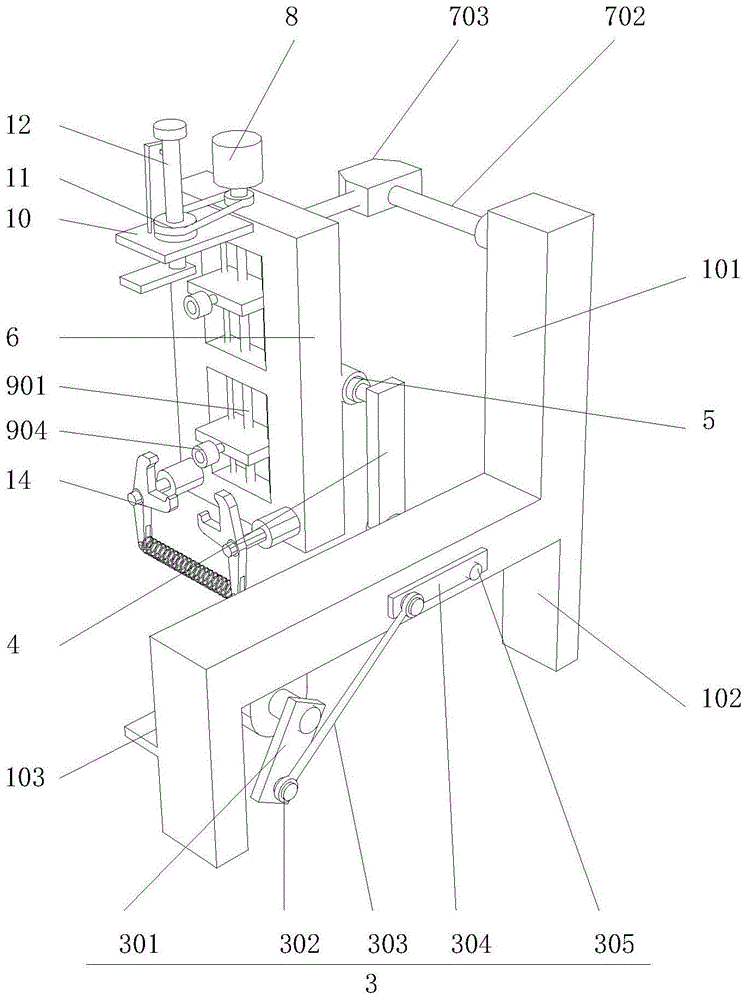 8
703
702
12
11
10
101
6
901
5
904
14
4
102
103
301
302
303
304
305
3