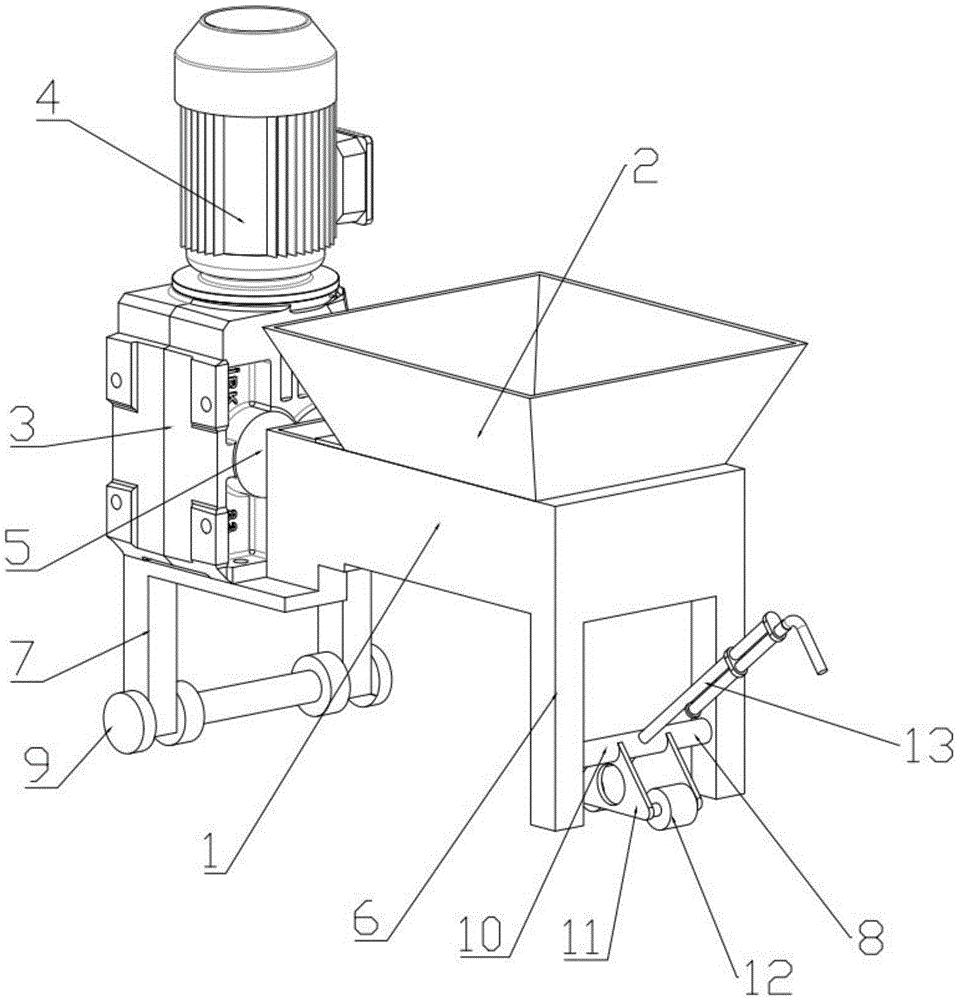 4
2
3
5
7
9
1
6
10
11
12
8
13