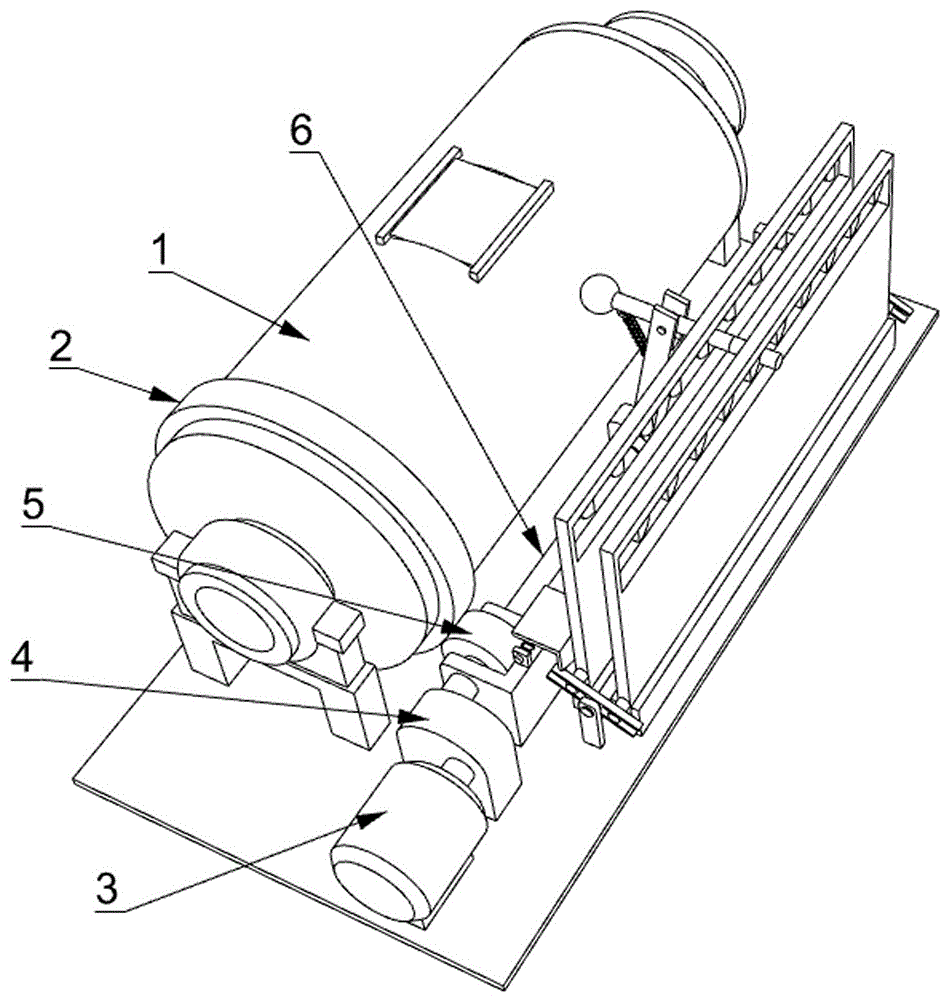 6
1
2
5
4
3