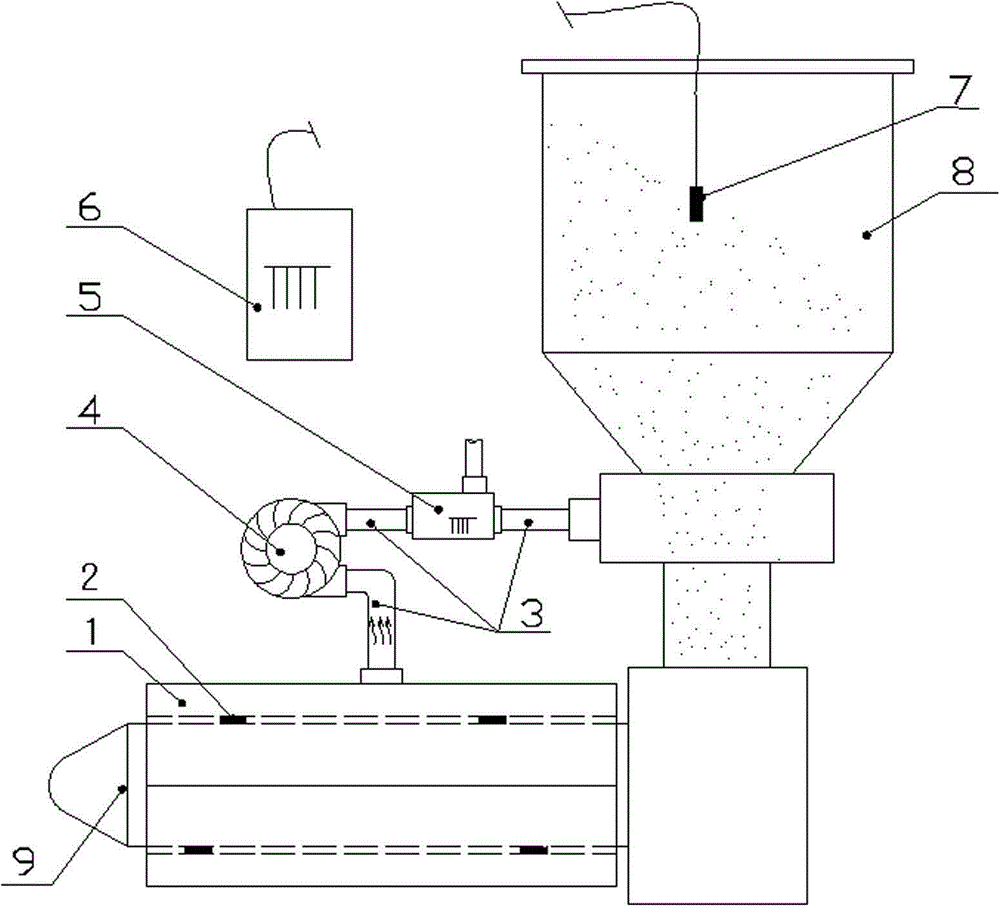 7
8
6
5
4
3
2
1
9