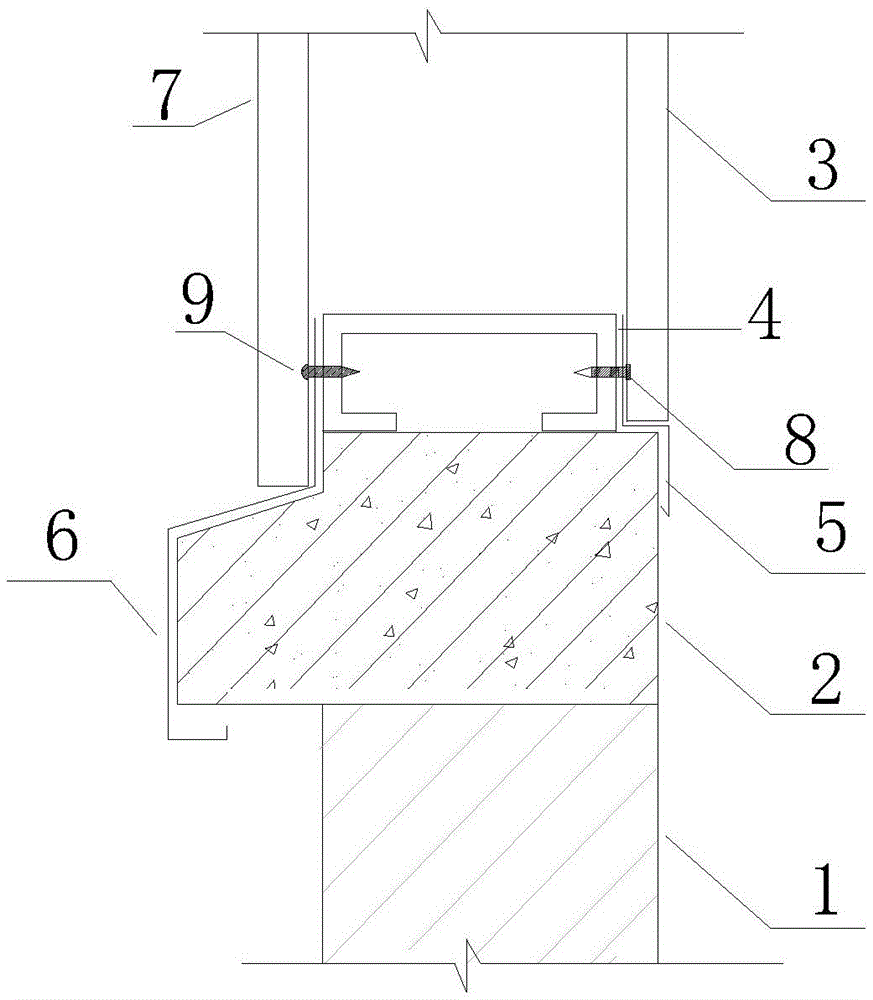 7
3
9
4
8
5
6
2
1