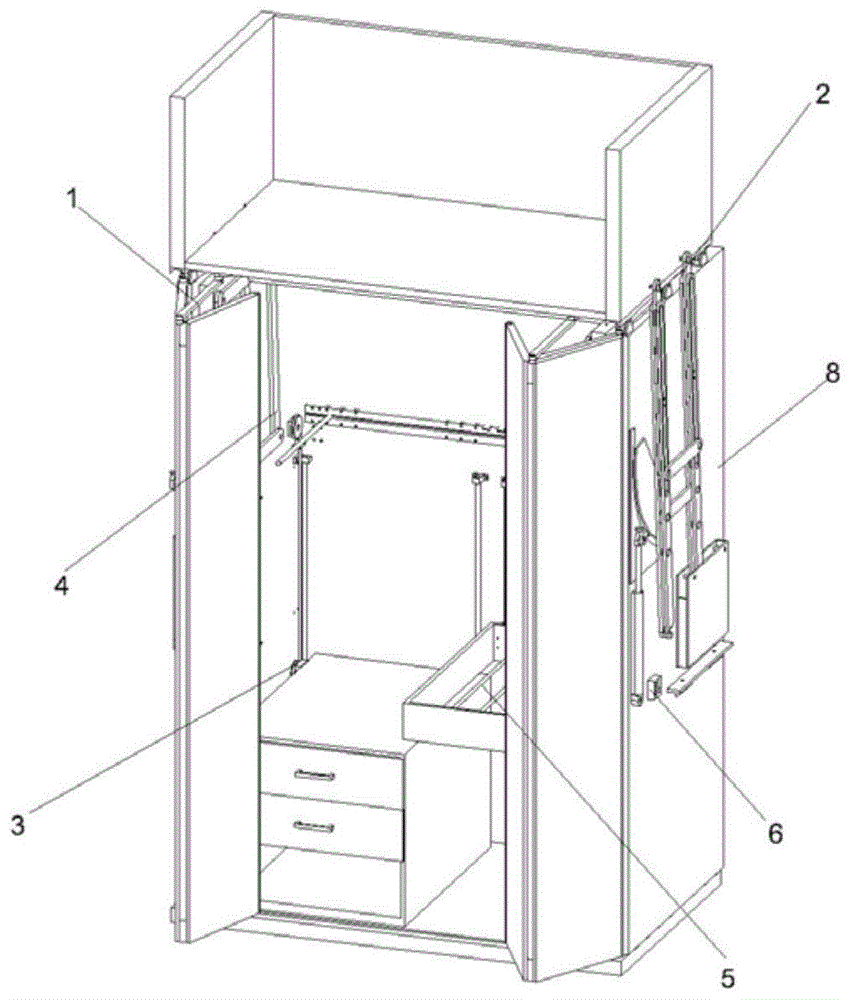 1
2
8
4
3
6
5