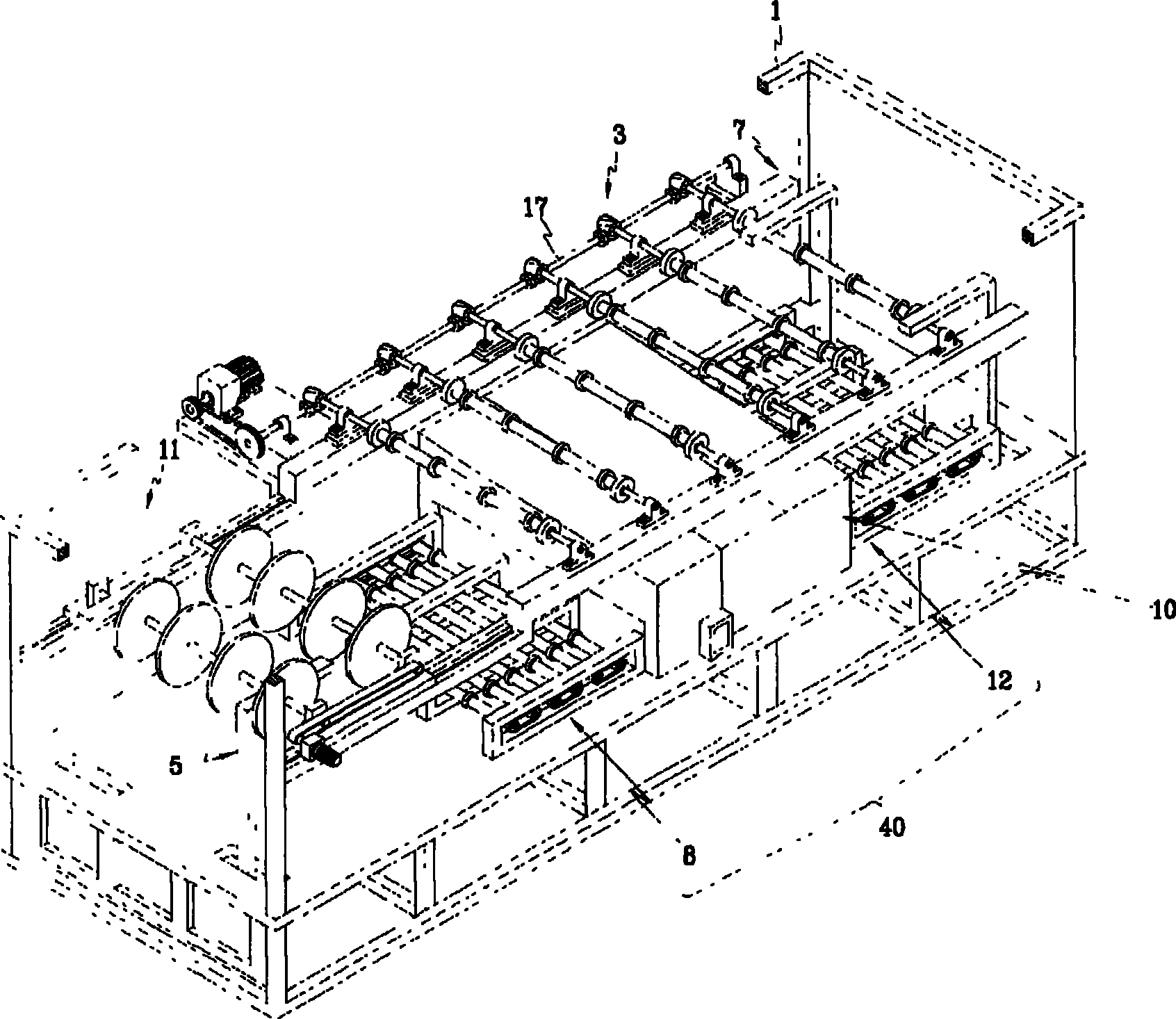 1
3
7
17
11
10
12
5
8
40