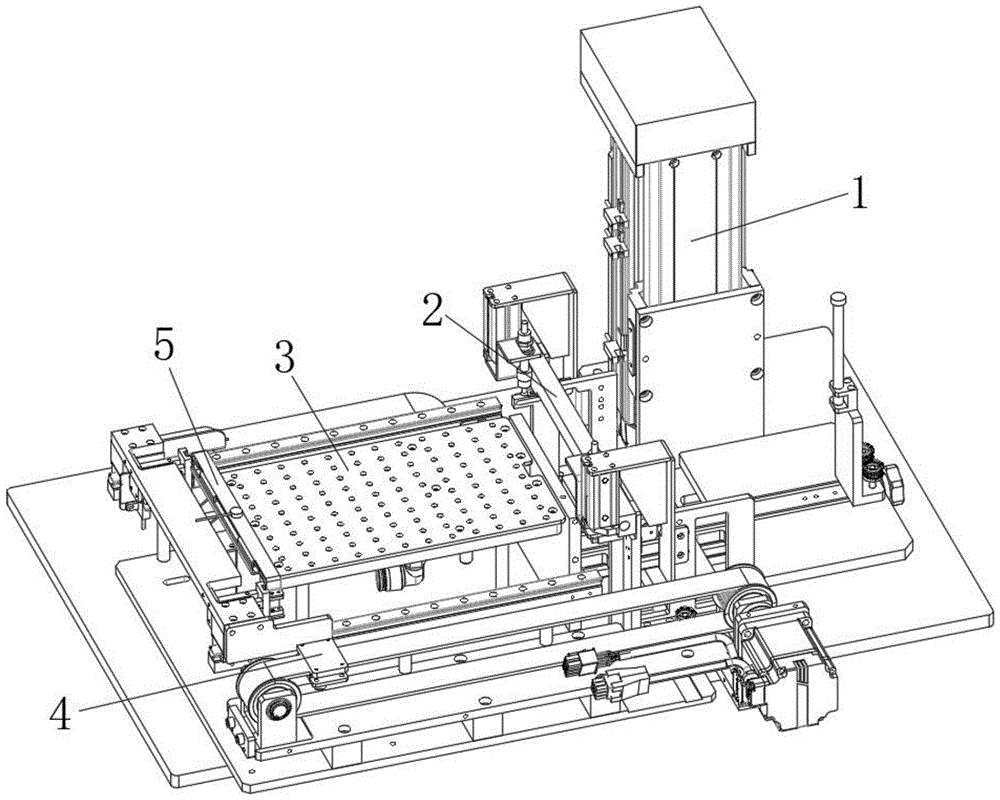 1
2
5
3
4