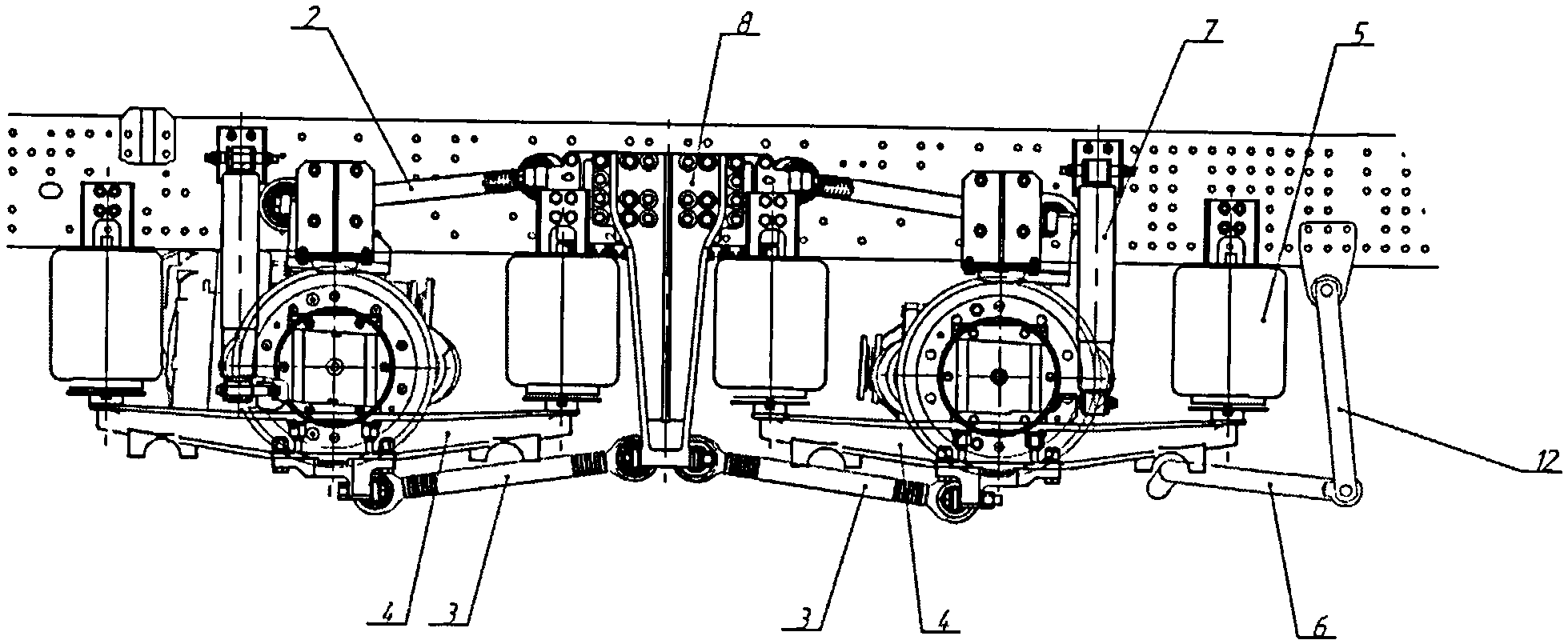 2
8
7
5
12
4
3
3
4
6