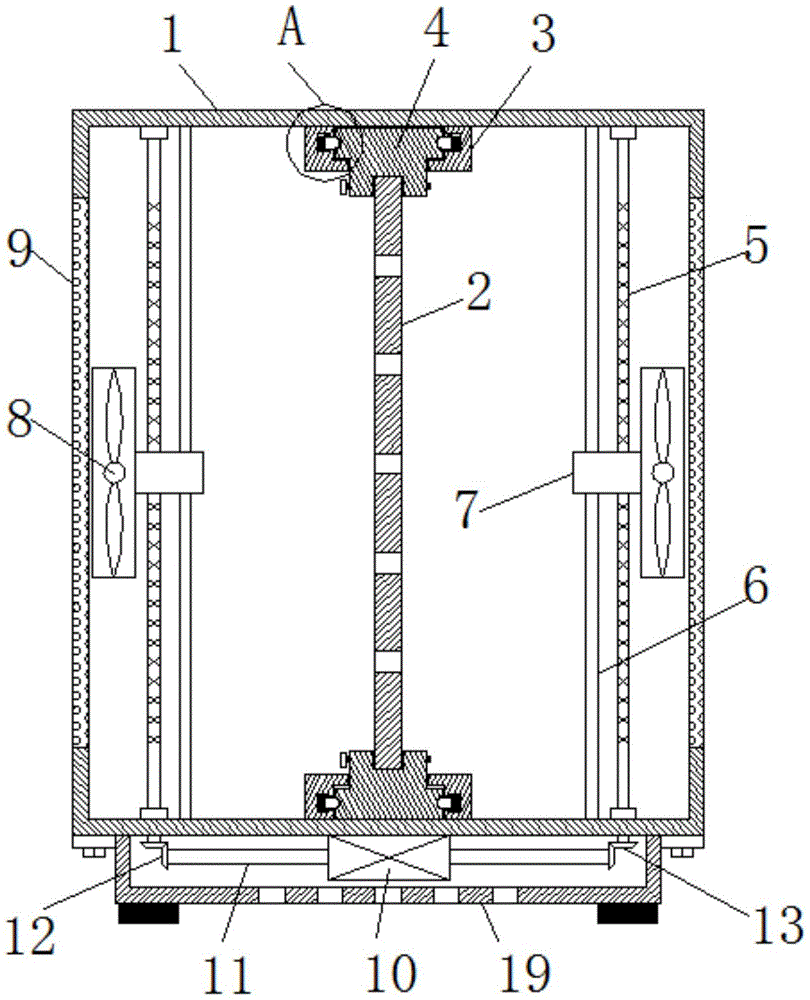 1
A
4
3
9
5
2
8
7
6
12
11
10
19
13