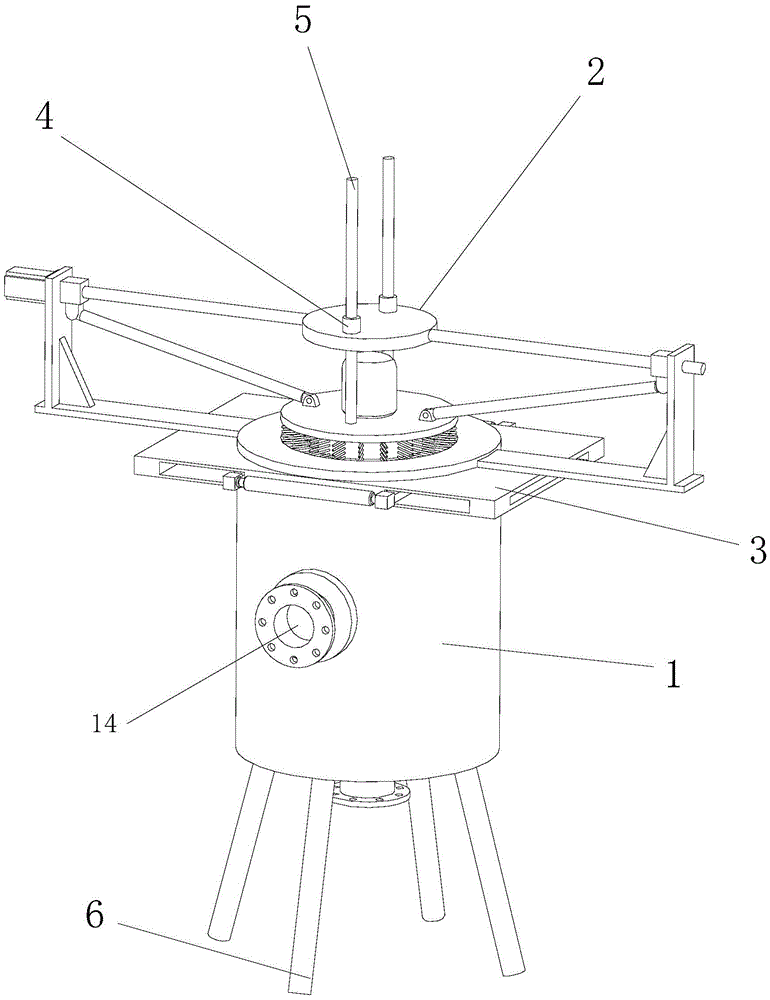 5
2
4
3
1
14
6