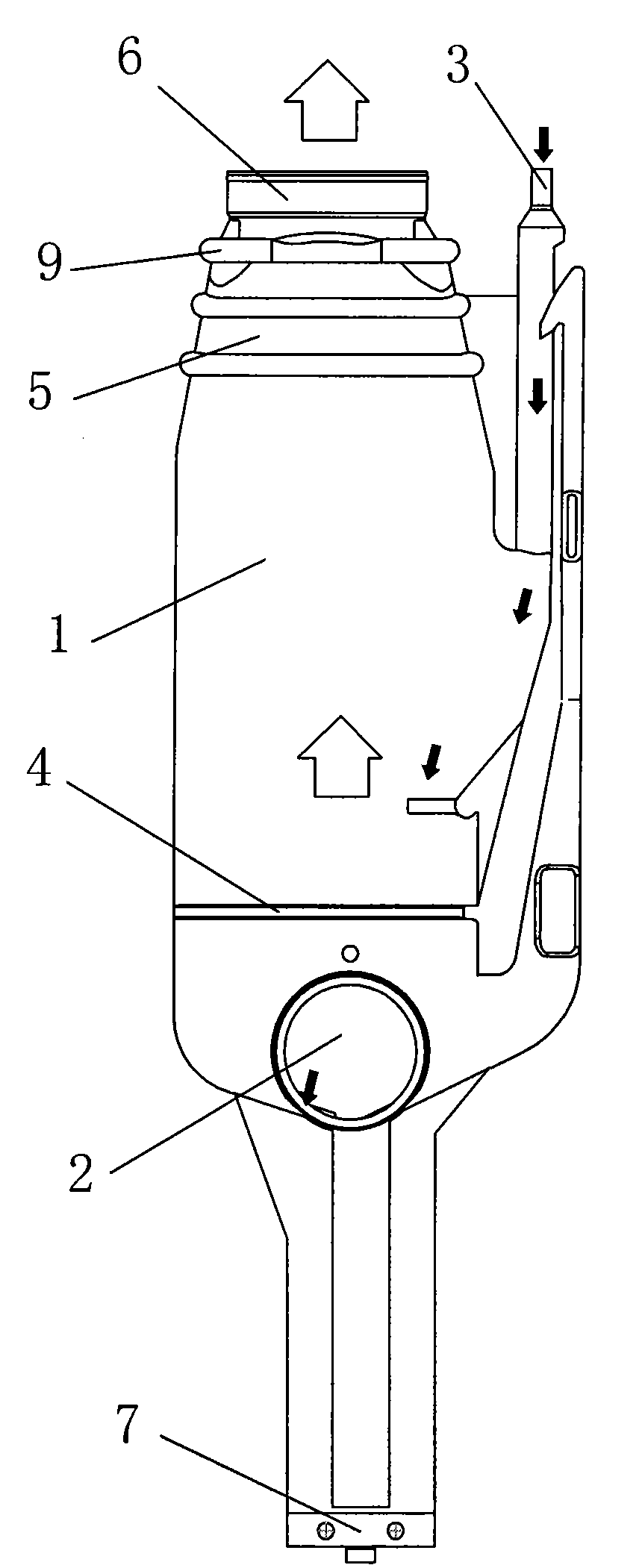 6
3
9
5
1
4
2
7