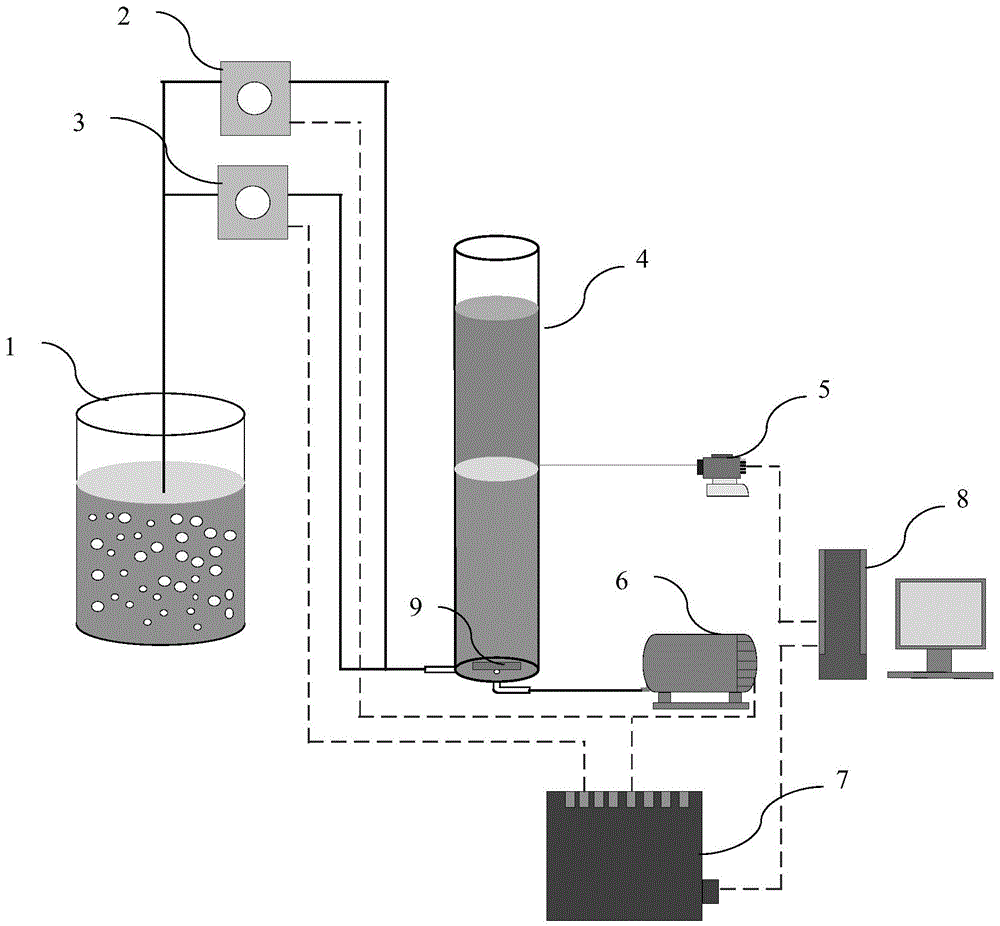 2
3
4
1
5
8
6
9
7