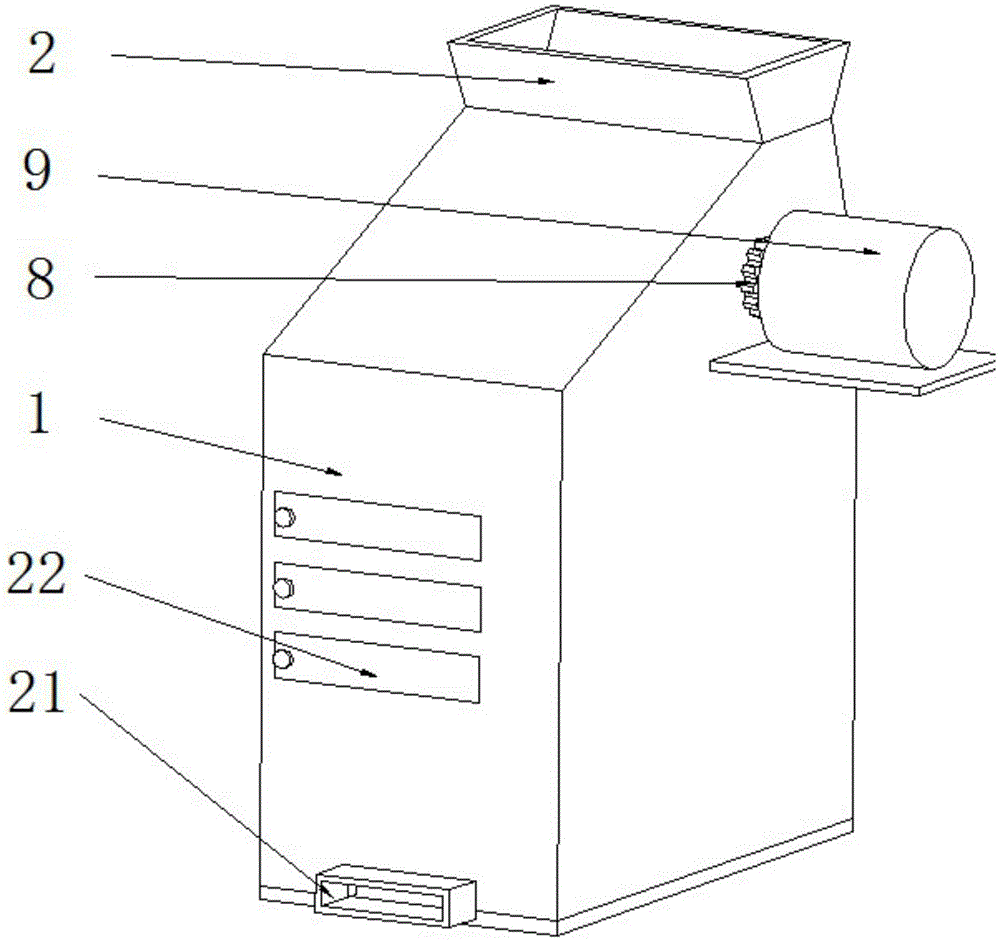 2
9
8
1
22
21