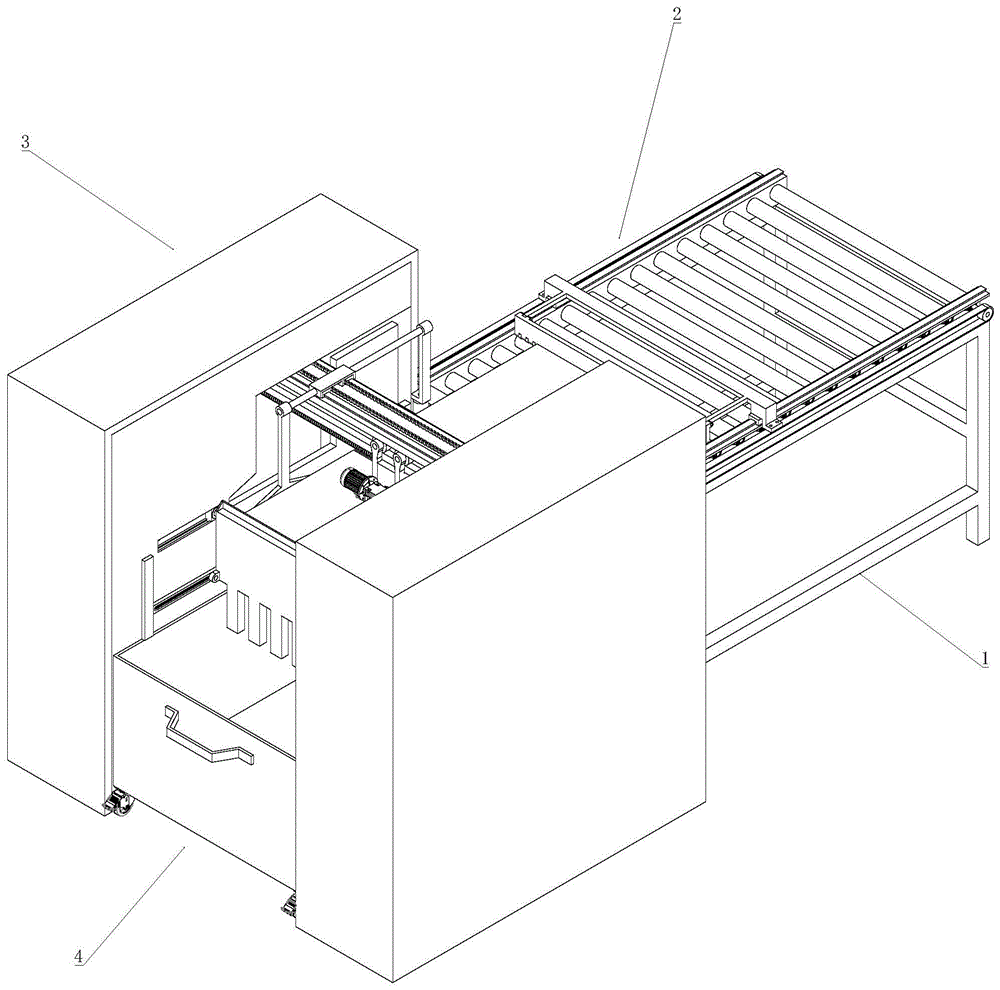 2
3
1
4