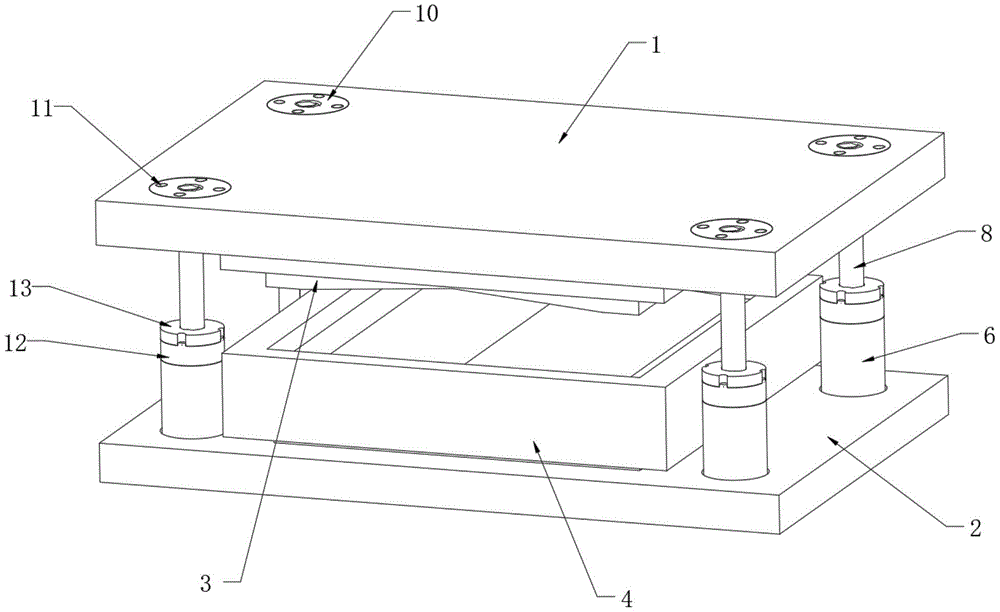 10
1
11
8
13
12
6
2
3
4