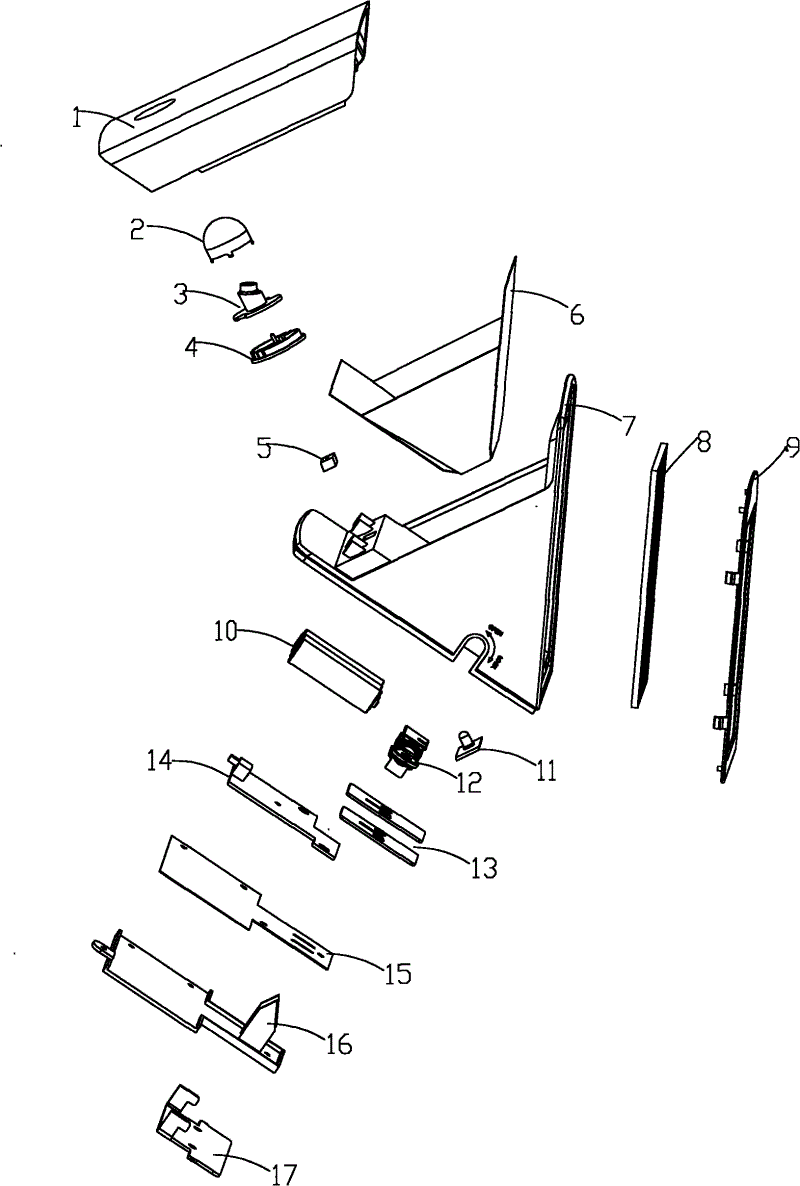 1
2
3
4
6
7
5
8
9
10
14
12
11
13
15
16
17