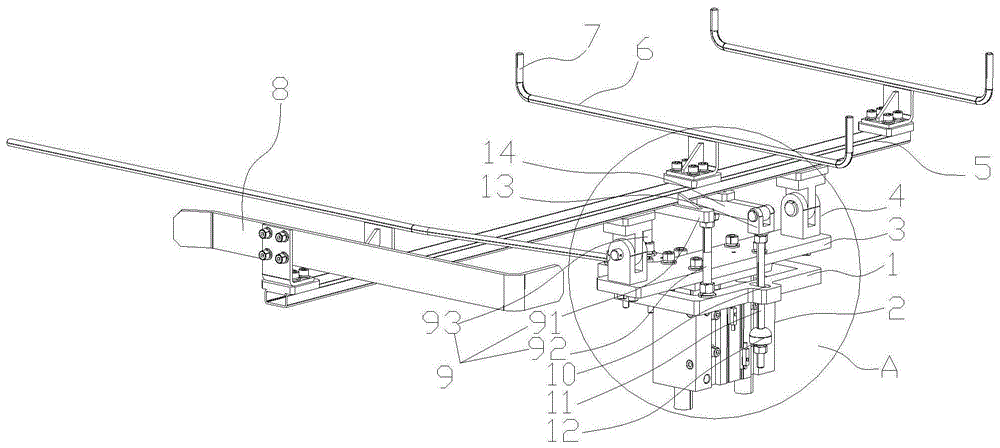 7
6
8
14
13
5
4
3
1
2
A
93
91
92
9
10
11
12