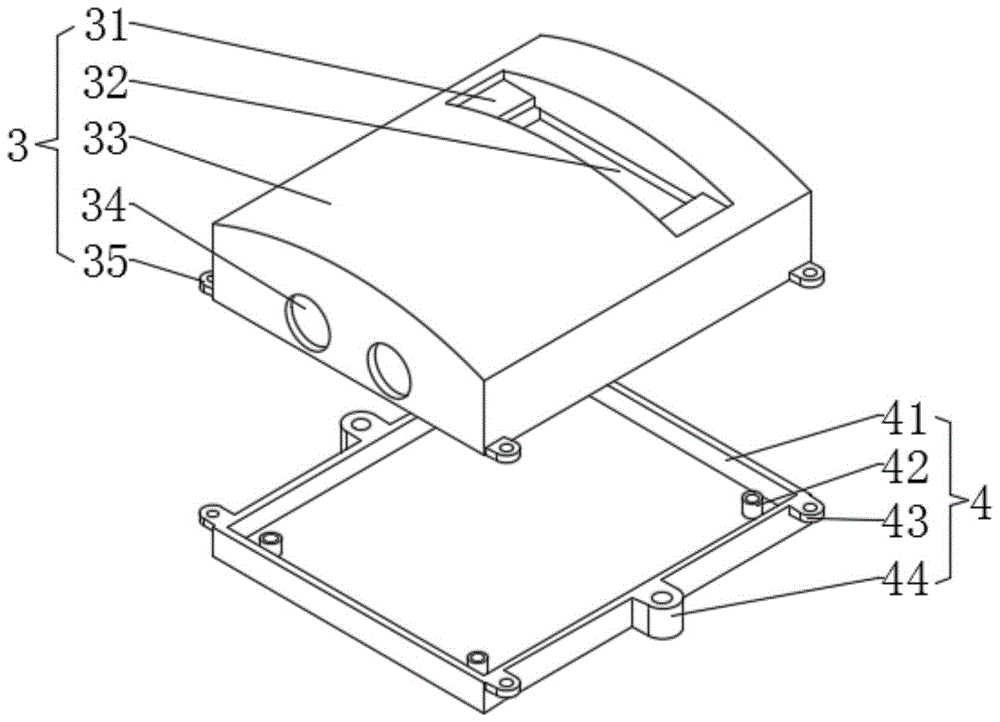 31
32
3
33
34
35
41
42
4
43
44