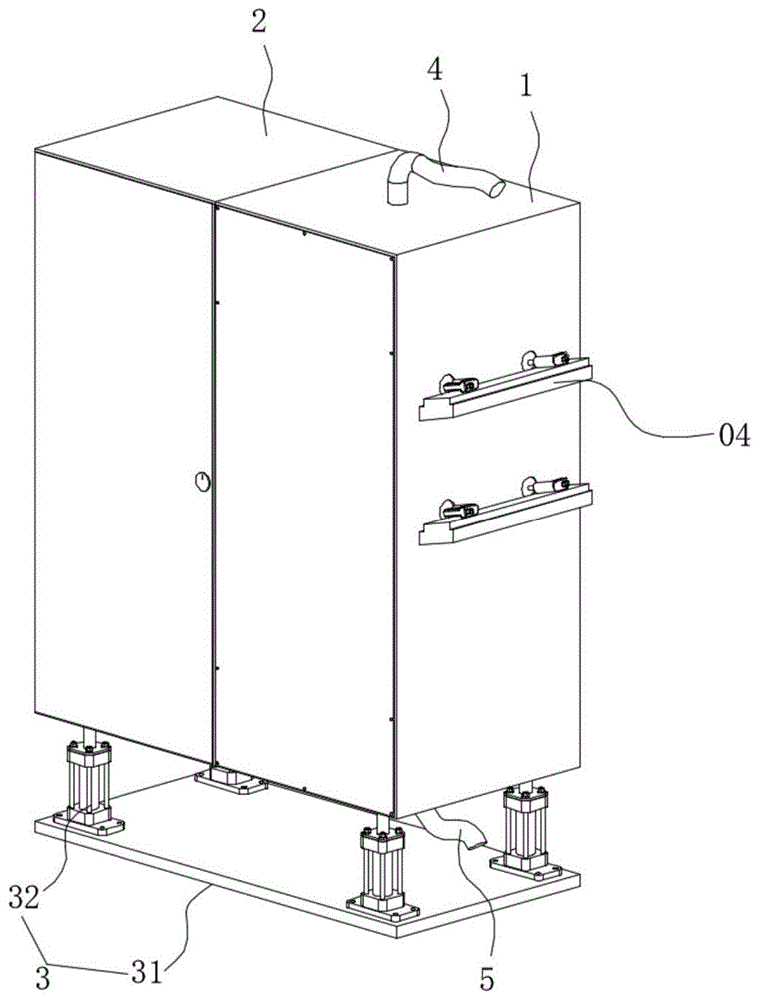 2
4
1
04
32
3
31
5