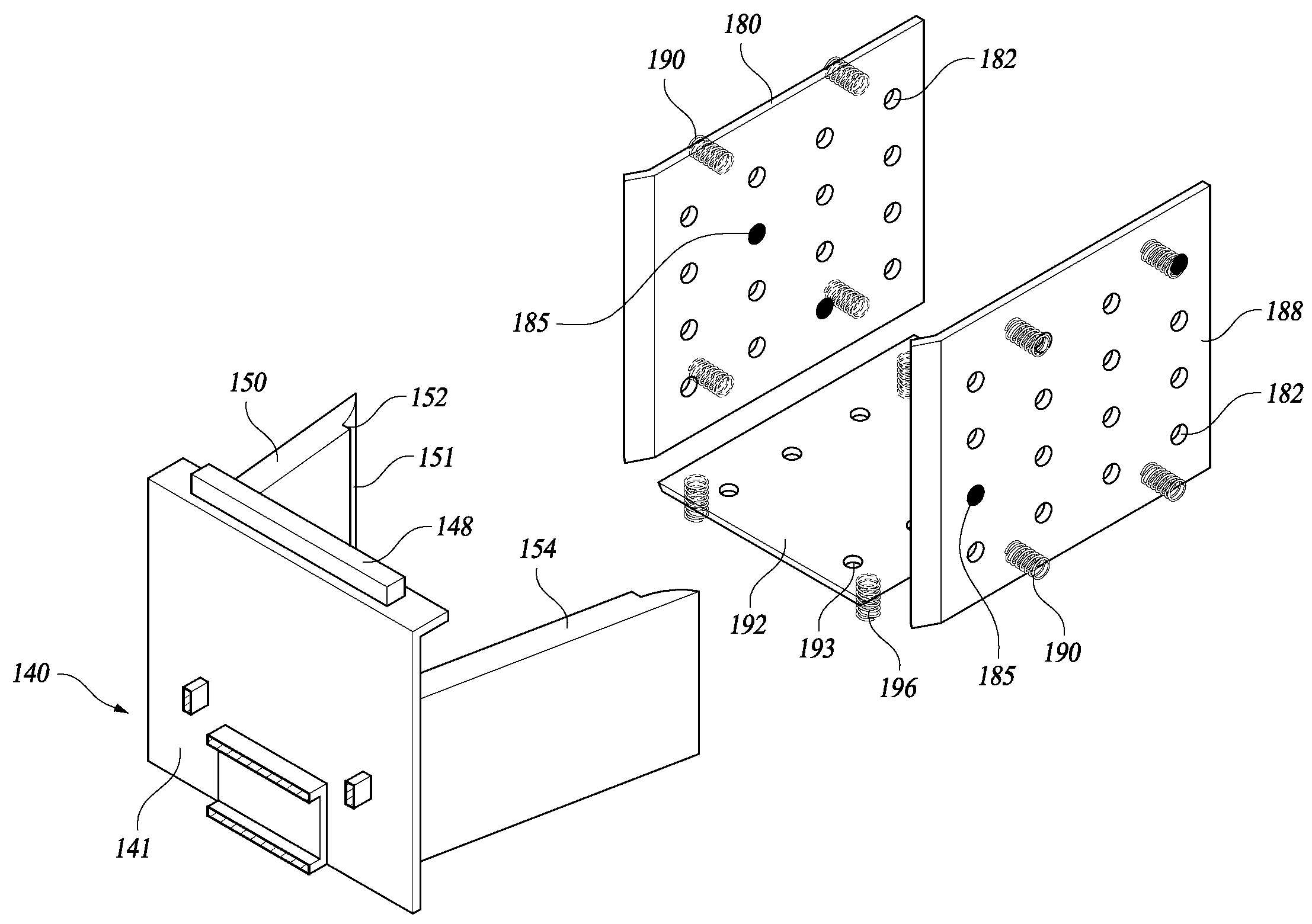 180
190
182
185
188
182
150
152
151
148
154
192
193
196
185
190
140
141