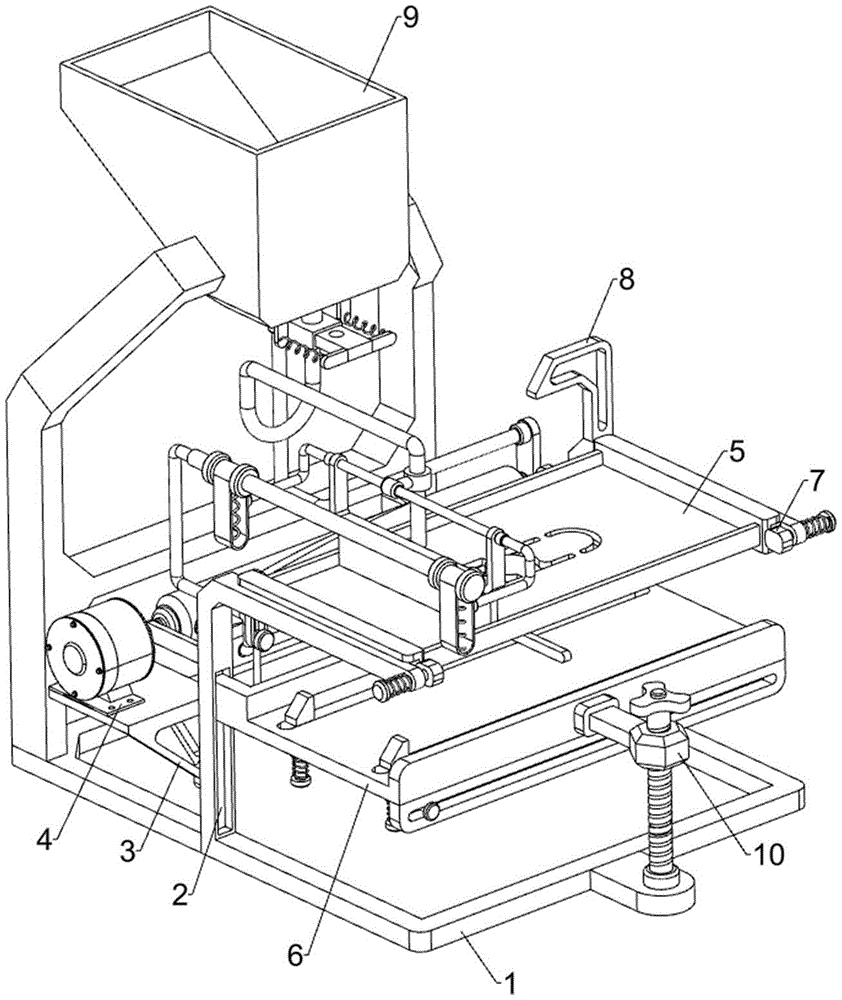 9
8
5
7
4
3
2
6
10
1