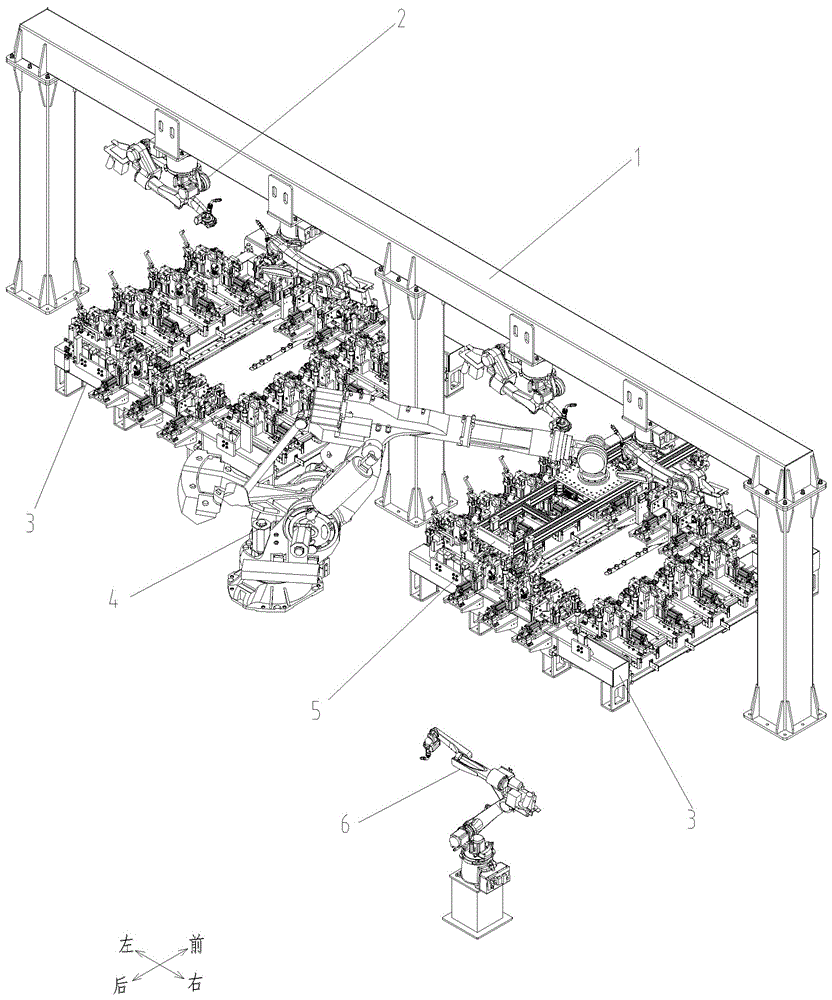 2

1

3

4

5

3

6

左 前
后 右