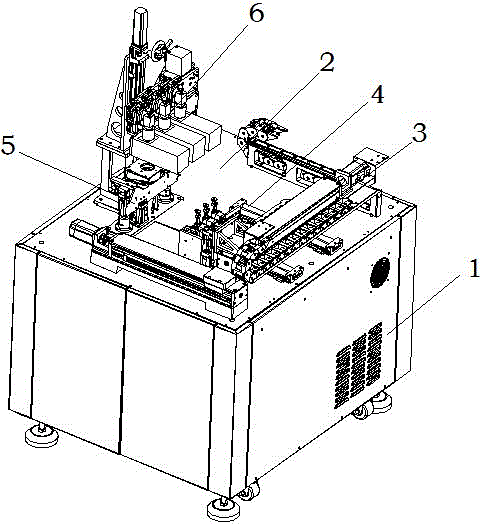 6
2
4
3
5
1