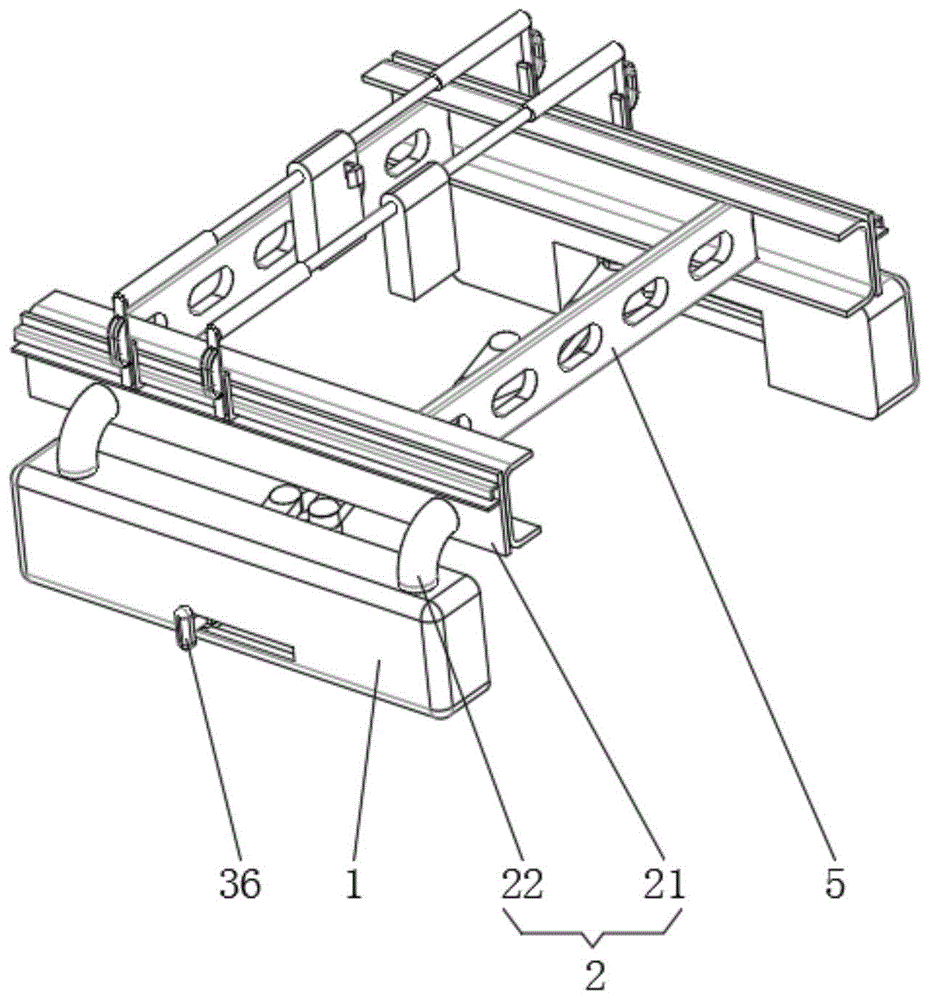 36
1
22
21
5
2