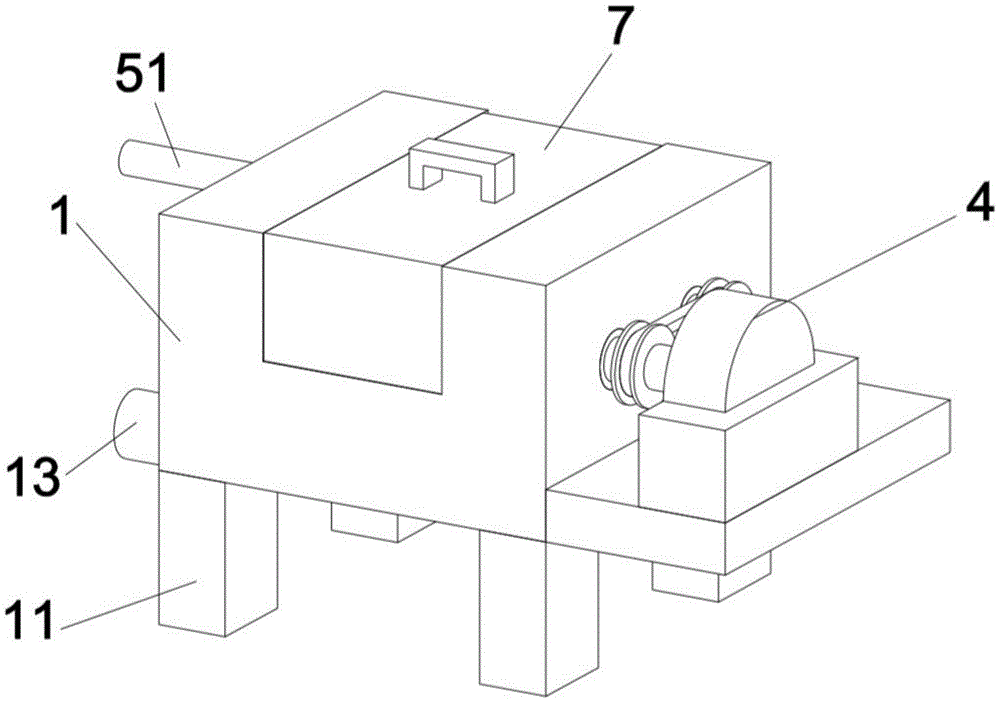 51
7
1
4
13
11