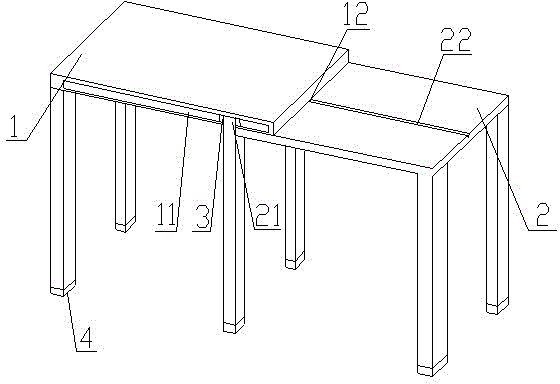 12
22
1
11
3
21
2
4