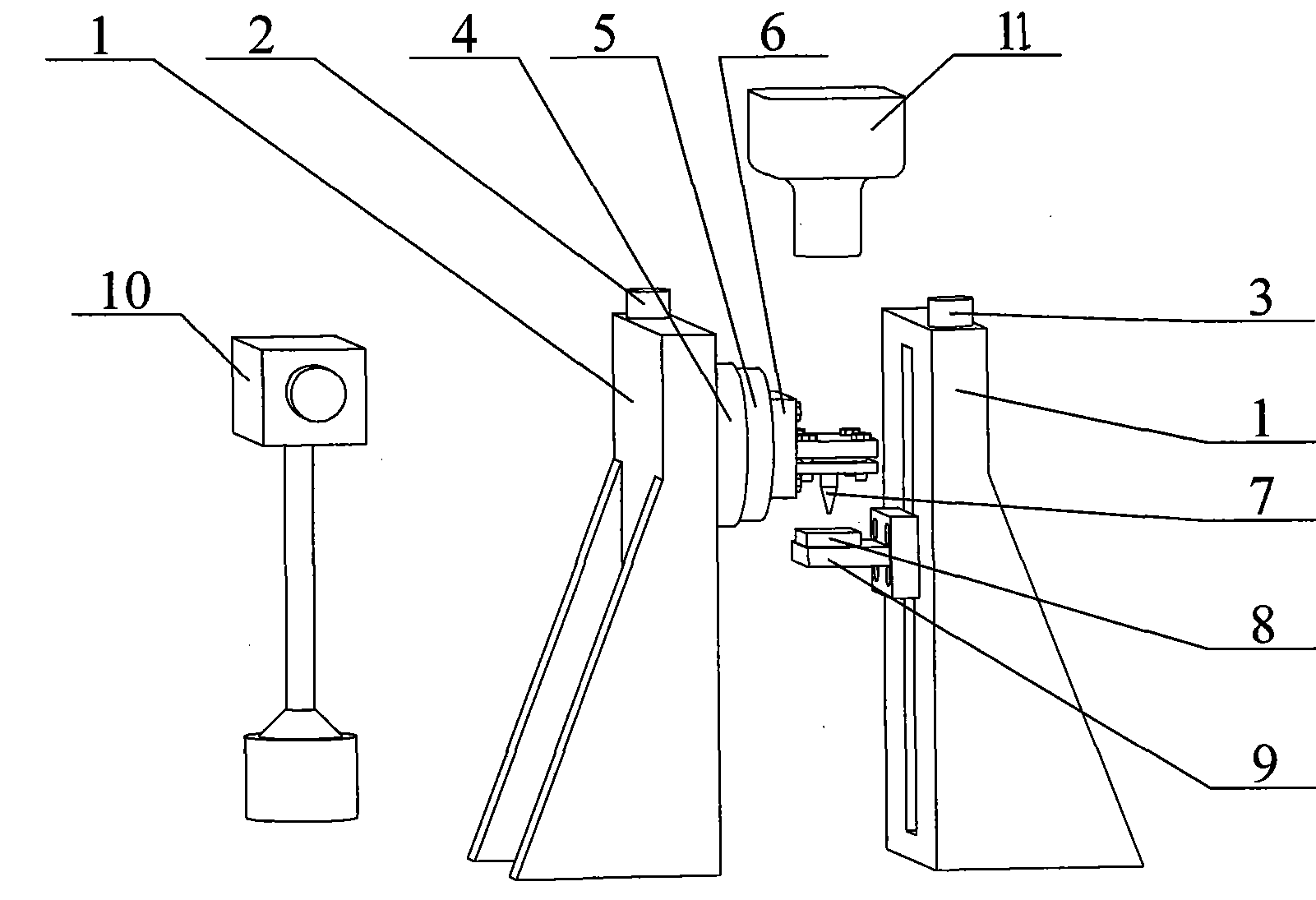 1 2 4 5 6 11

10

3

1

7

8

9