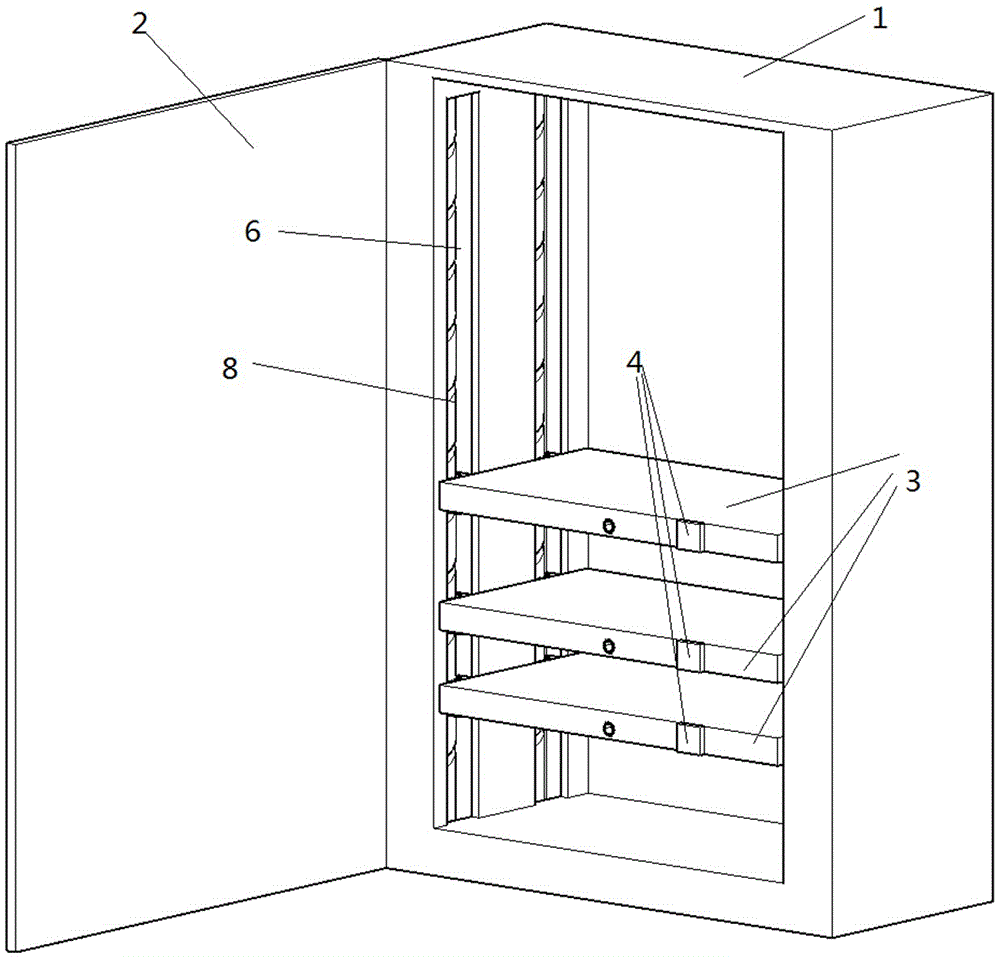 2
1
6
8
4
3