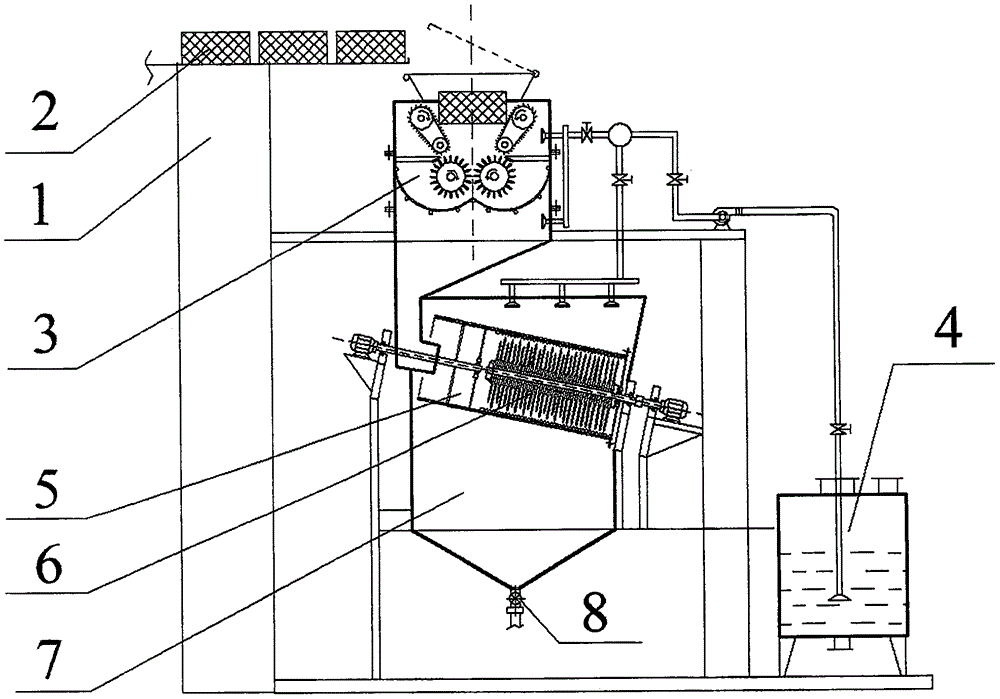 2
1
3
4
5
6
7
8