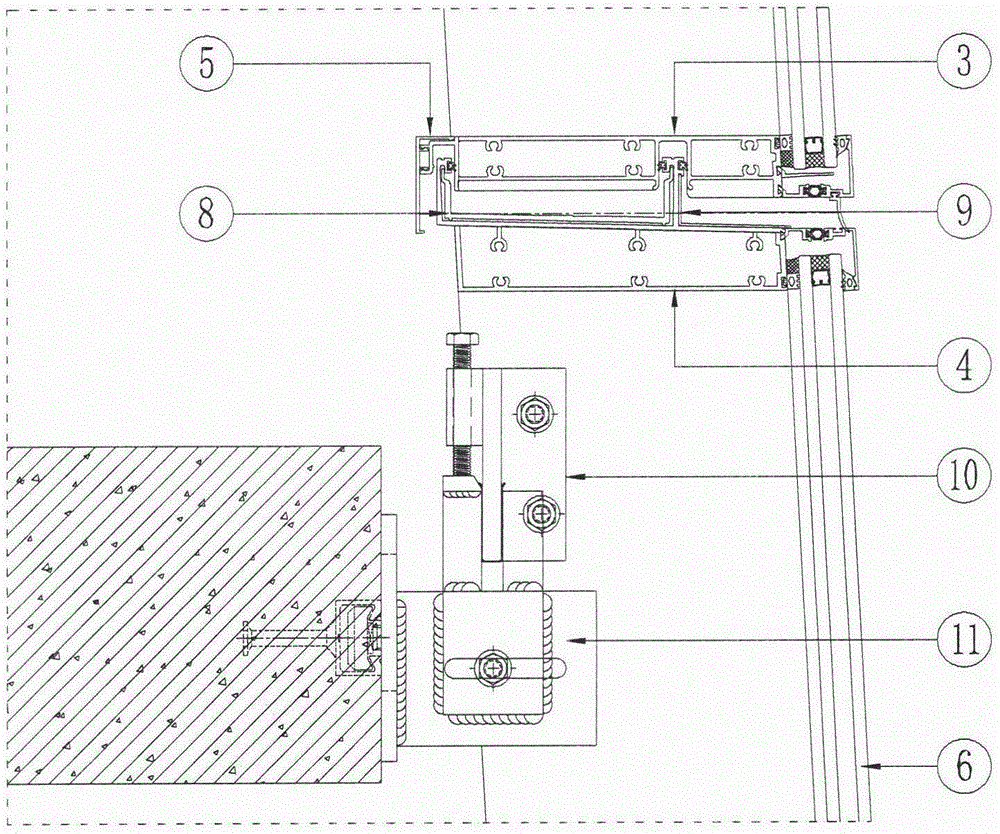 5
3
8
9
4
10
11
6