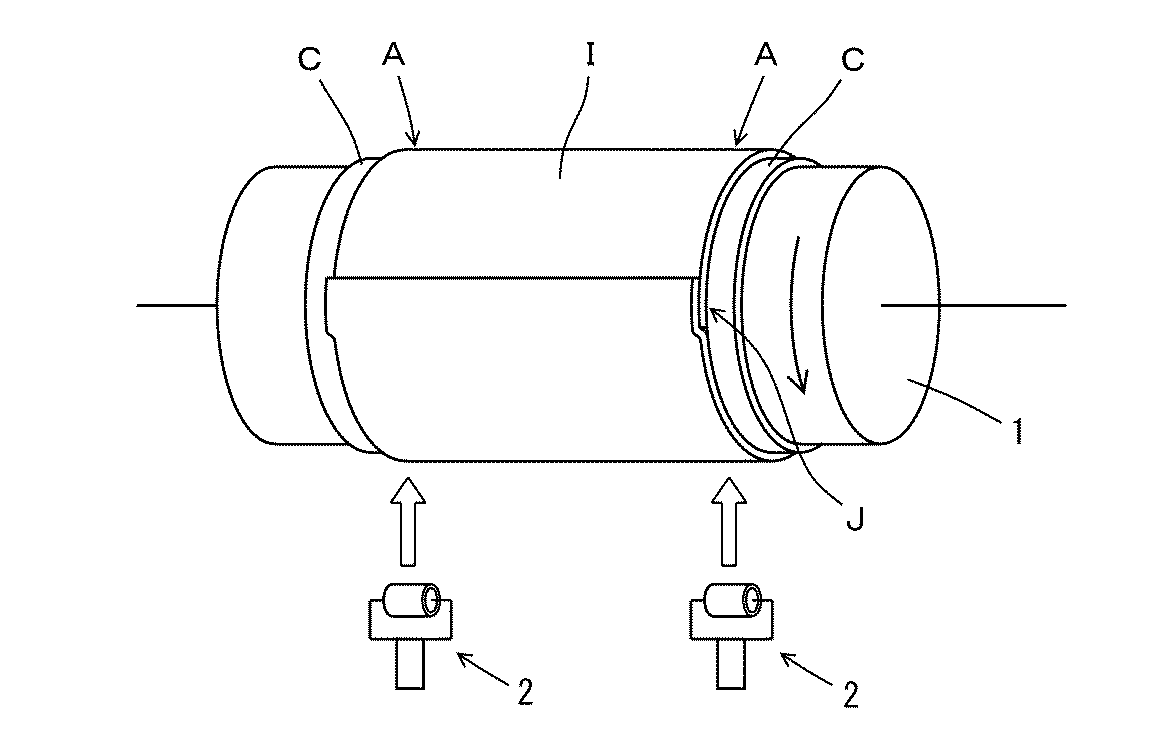 C
A
I
A
C
1
J
2
2